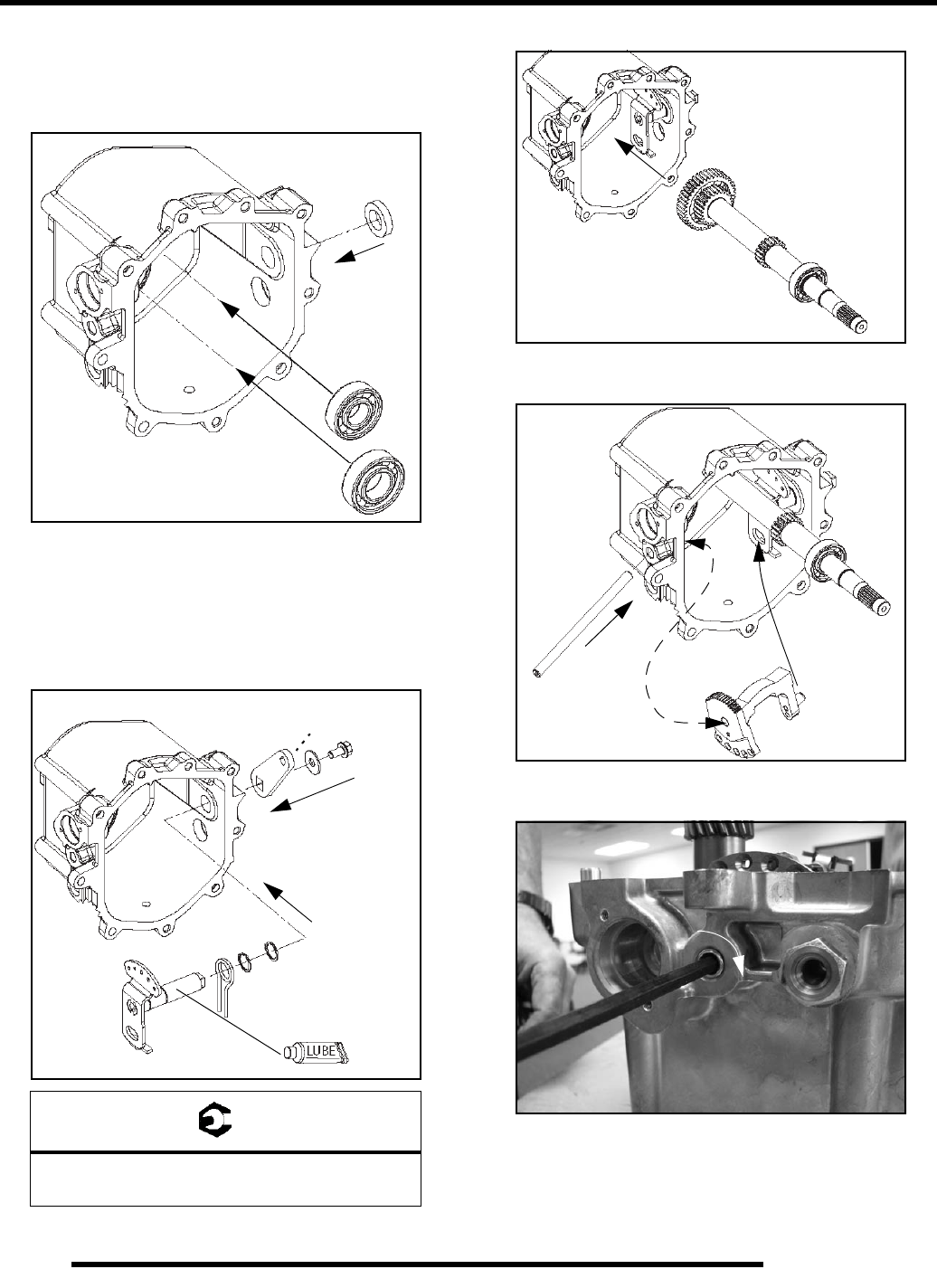 LUBE