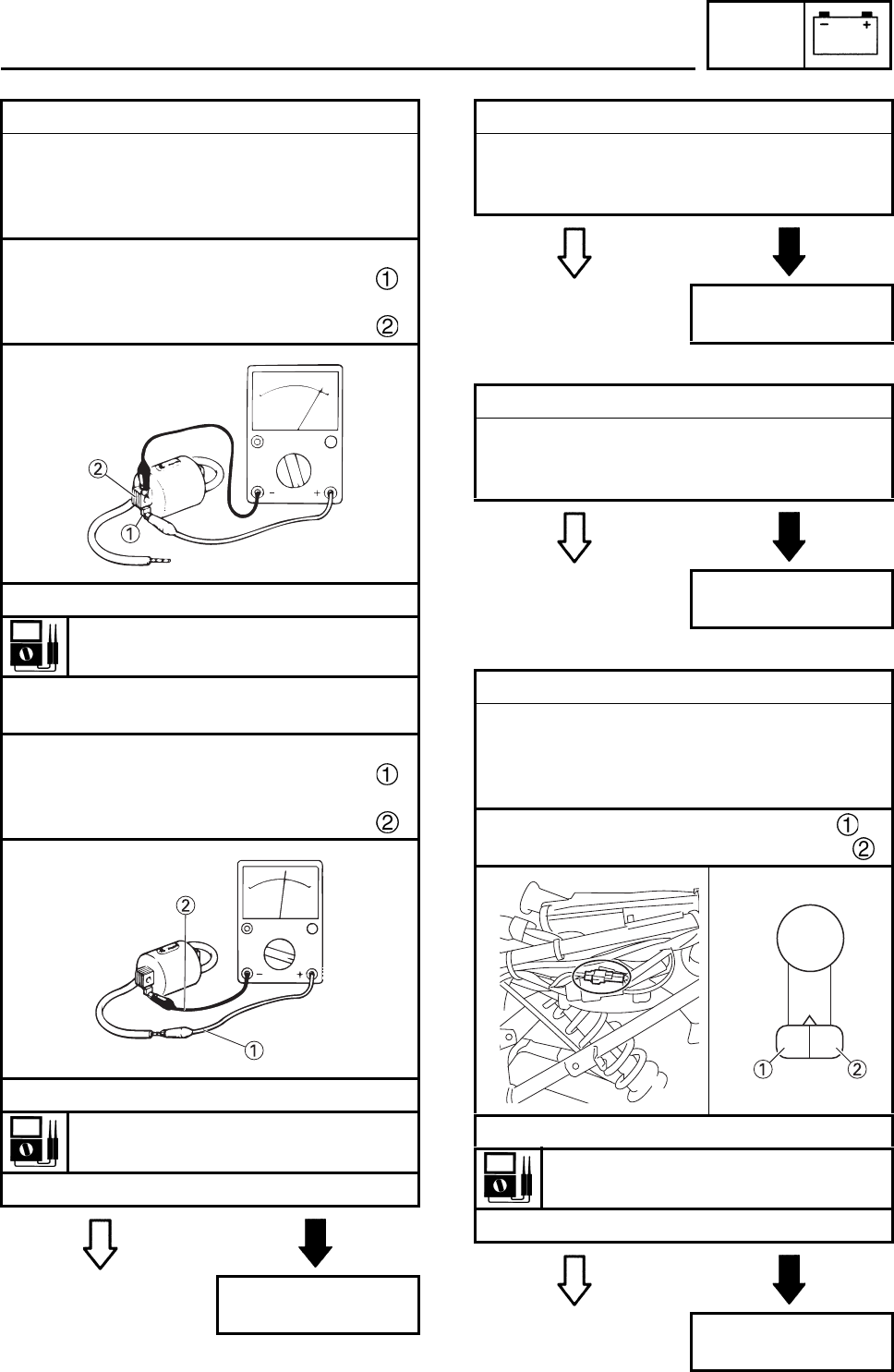 − +

①
②

②
①

− +

①
②

②
①

− +

①
②

①　②