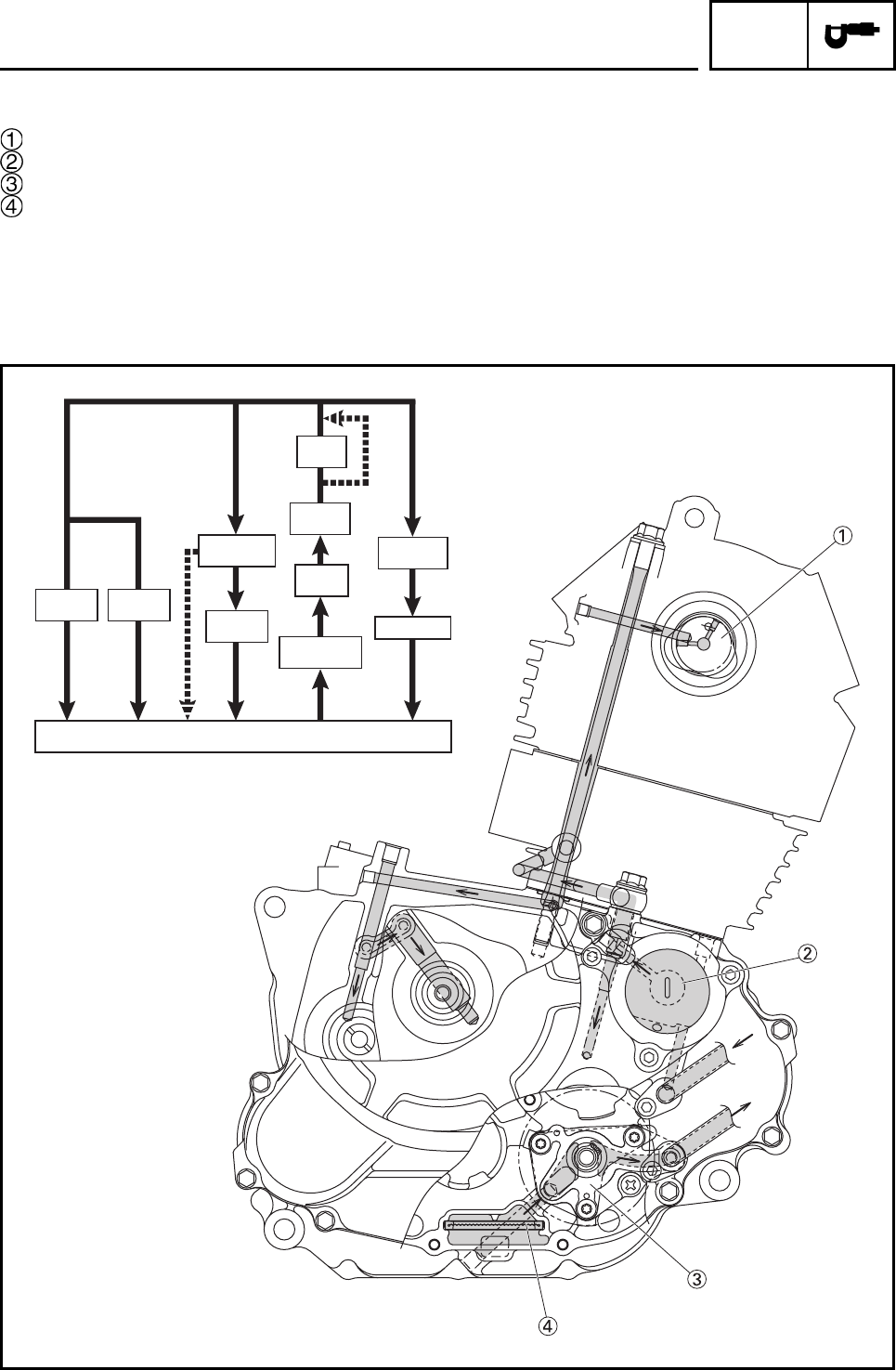 ①
②
③
④

①

②

③

④