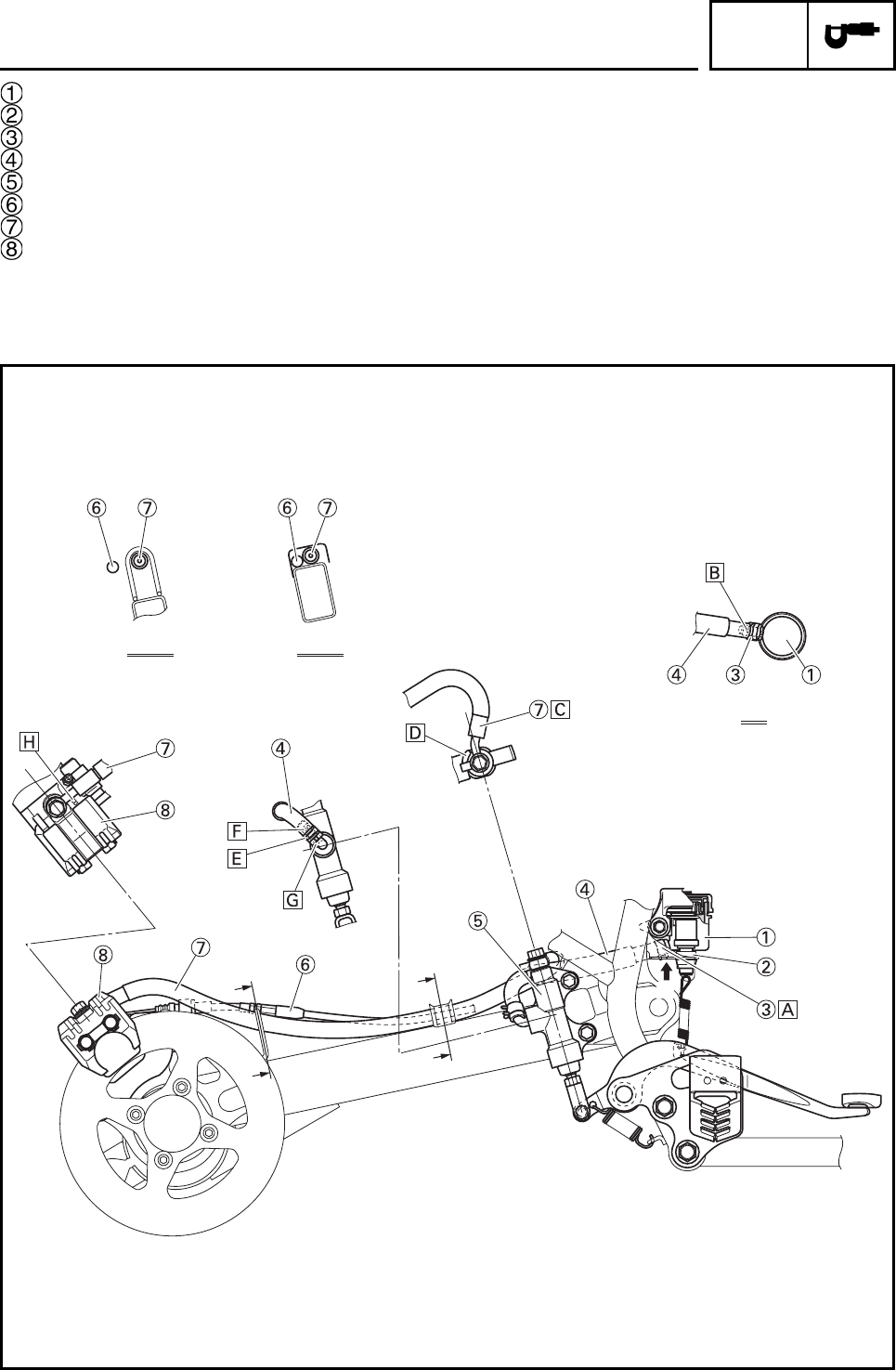 ①
②
③
④
⑤
⑥
⑦
⑧

⑥ ⑦

⑥ ⑦

B

④ ③ ①

⑦ C

D

H

⑦

⑧

④

F

E

G

④

①

②

③ A

⑤

⑧ ⑦ ⑥