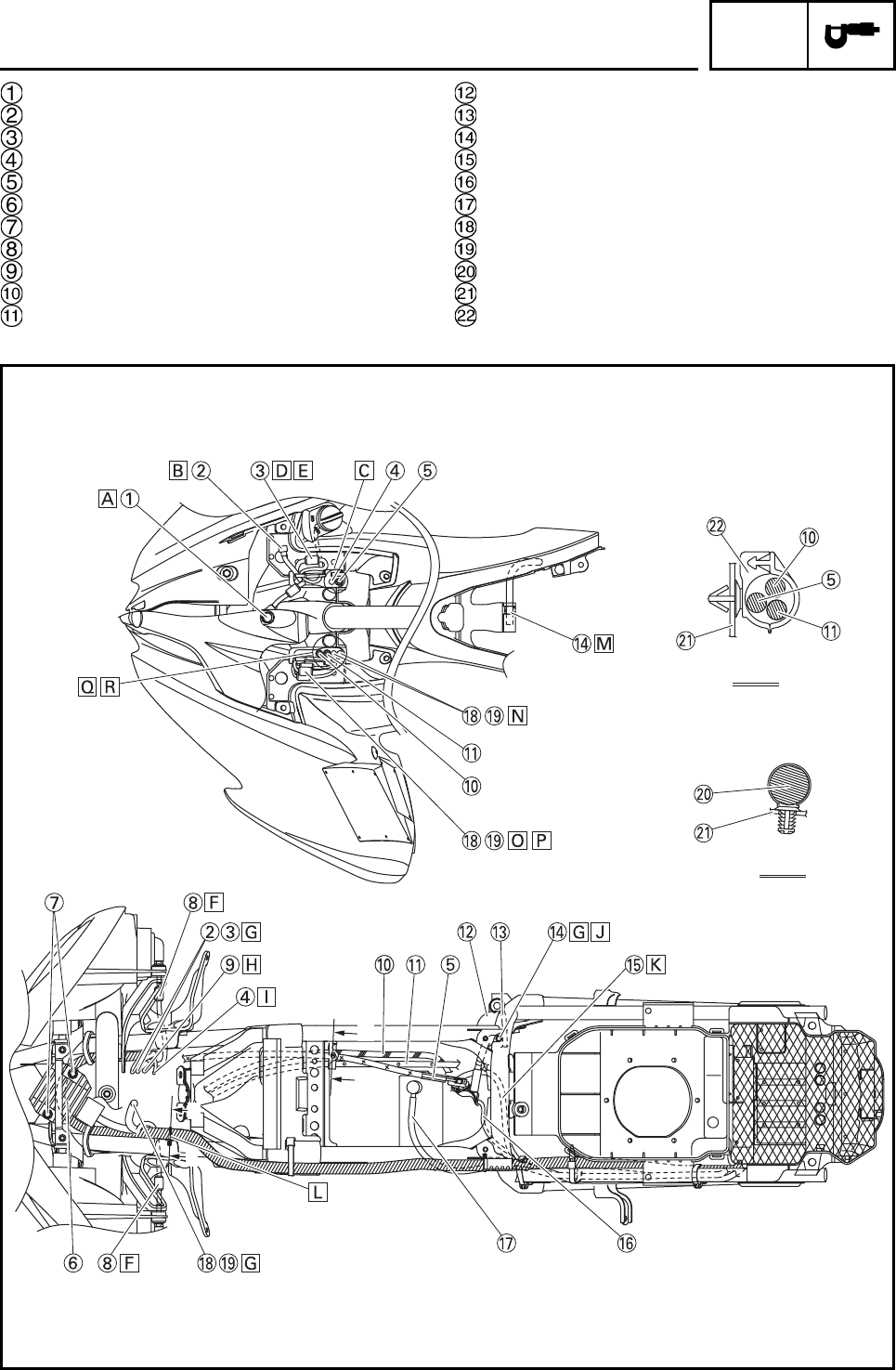 ①
②
③
④
⑤
⑥
⑦
⑧
⑨
⑩
⑪

⑫
⑬
⑭
⑮
⑯
⑰
⑱
⑲
⑳
㉑
㉒

B ②
③ D E
C ④ ⑤
A ①
⑭ M
Q R
⑱ ⑲ N
⑪
⑩
⑱ ⑲ O P

㉒
⑩
⑤
⑪
㉑

⑳
㉑

⑦
⑧ F
② ③ G
⑨ H
④ I
⑩ ⑪ ⑤
⑫ ⑬
⑭ G J
⑮ K
L
⑥ ⑧ F
⑱ ⑲ G
⑰
⑯