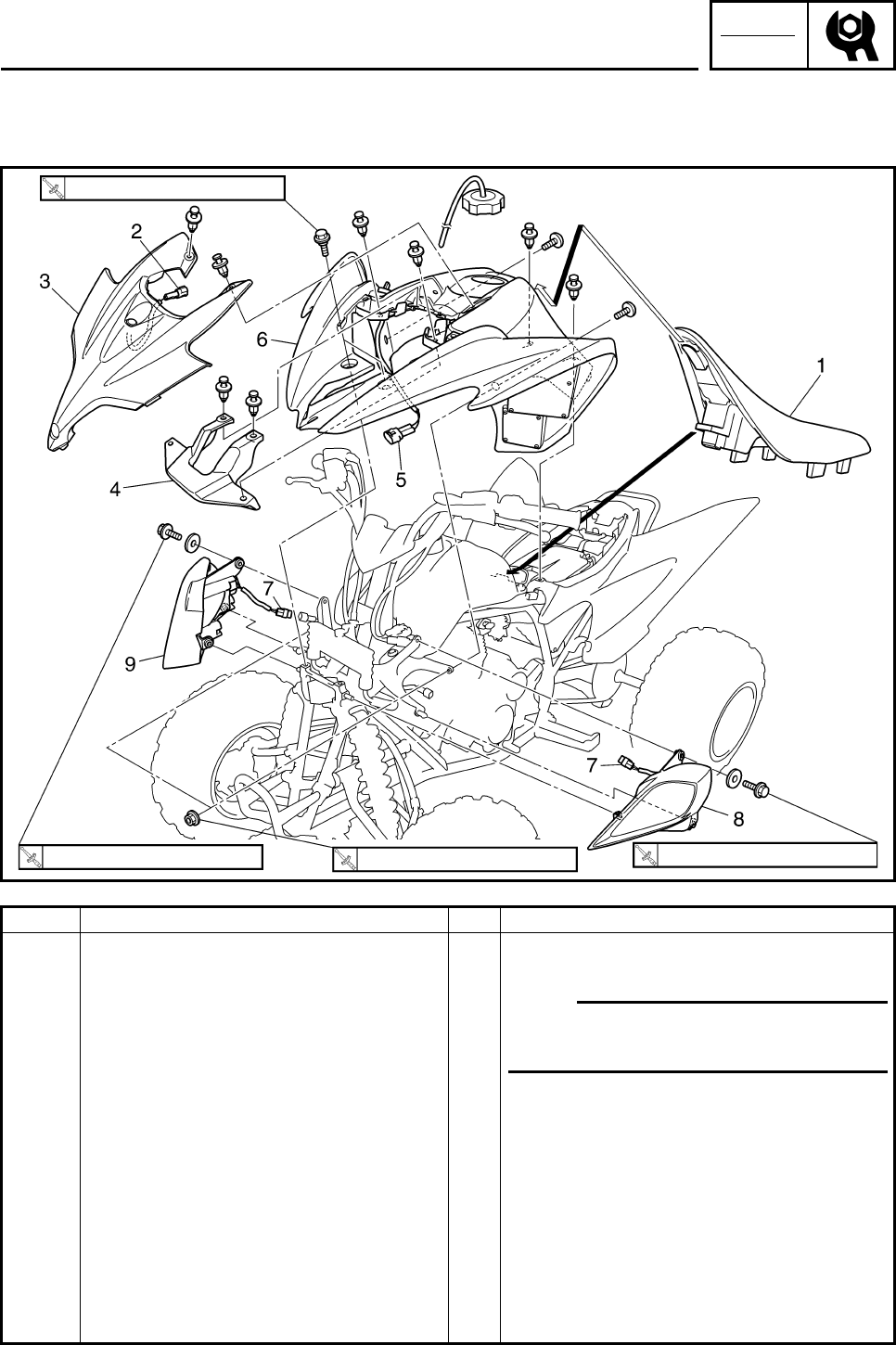 2
3
6
1
4
5
7
9
7
8