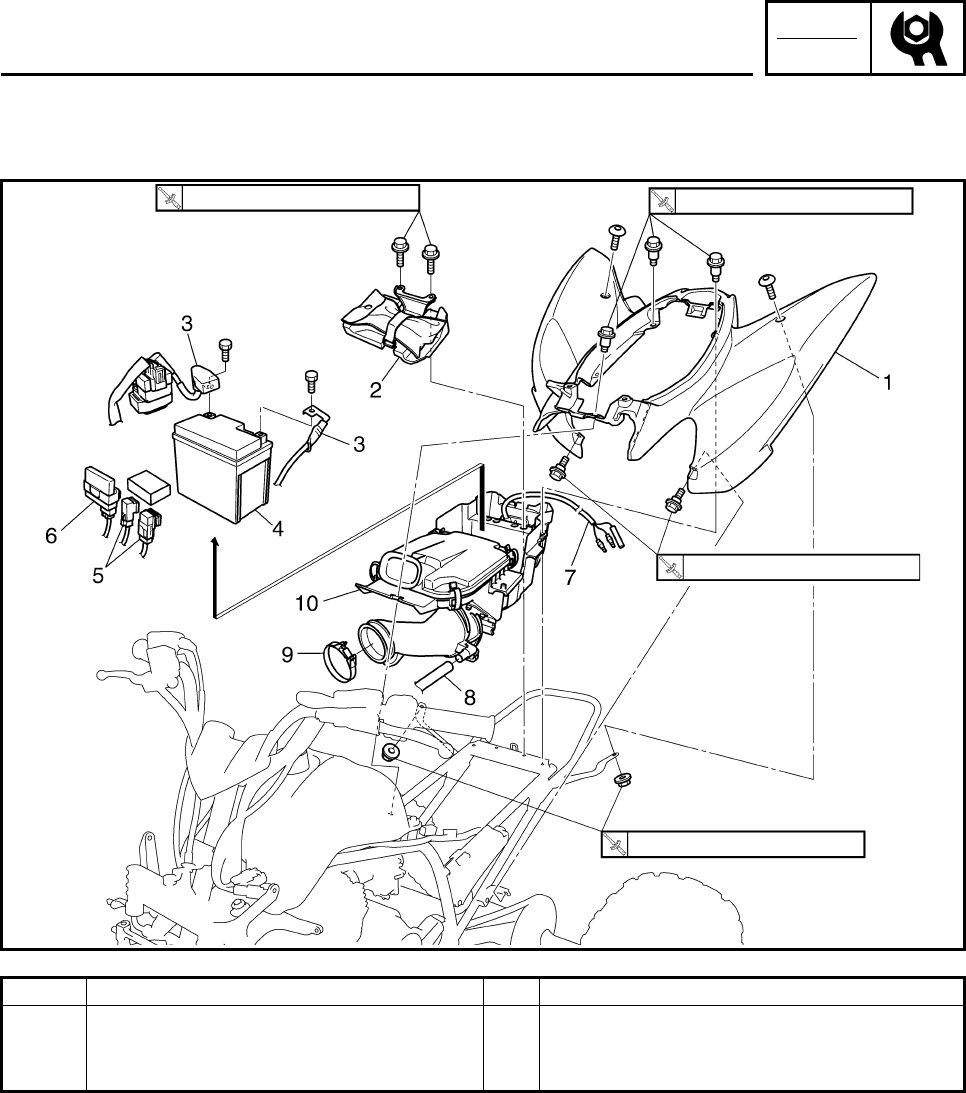 3
2
1
3
4
6
5
7
10
9
8