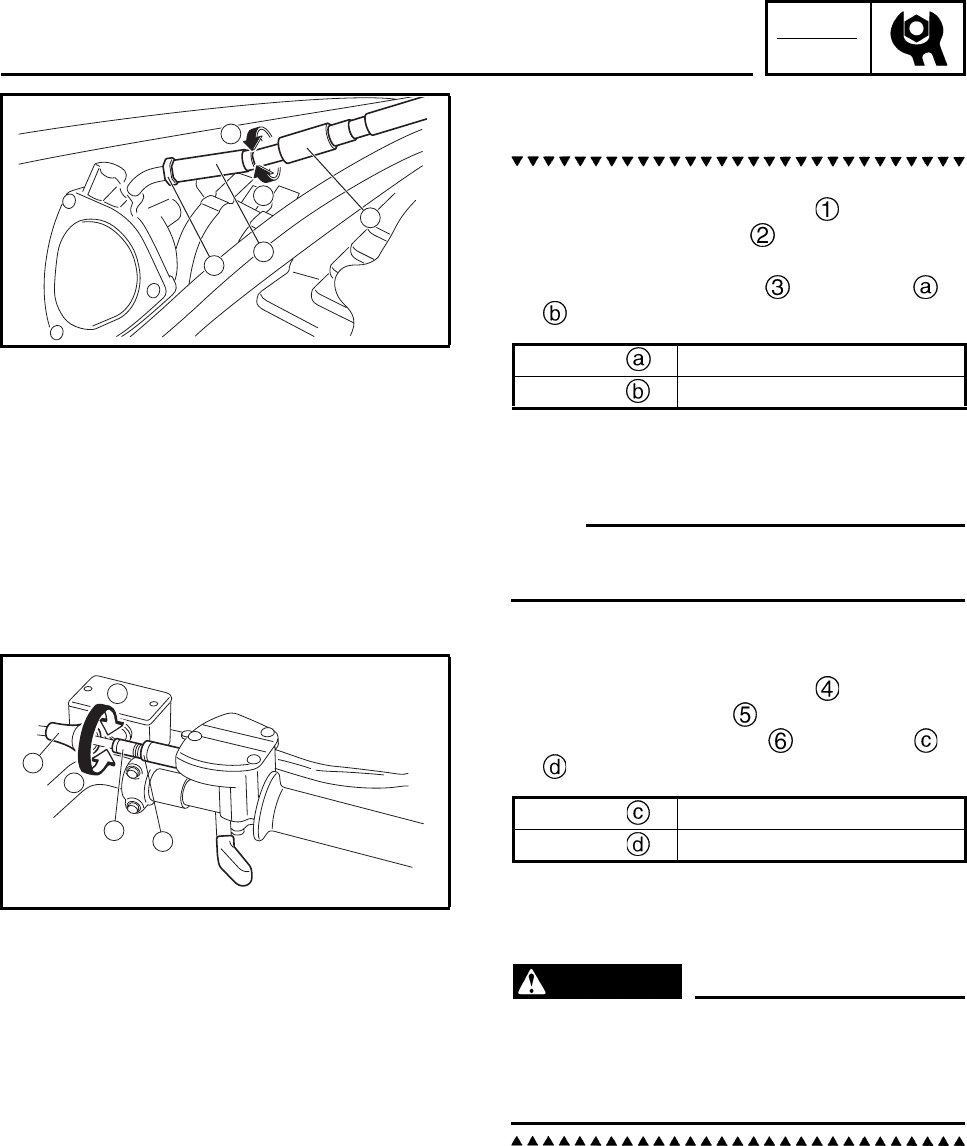 ①
②
③
ⓐ
ⓑ

| ⓐ | |
|---|---|
| ⓑ | |

④
⑤
⑥
ⓒ
ⓓ

| ⓒ | |
|---|---|
| ⓓ | |