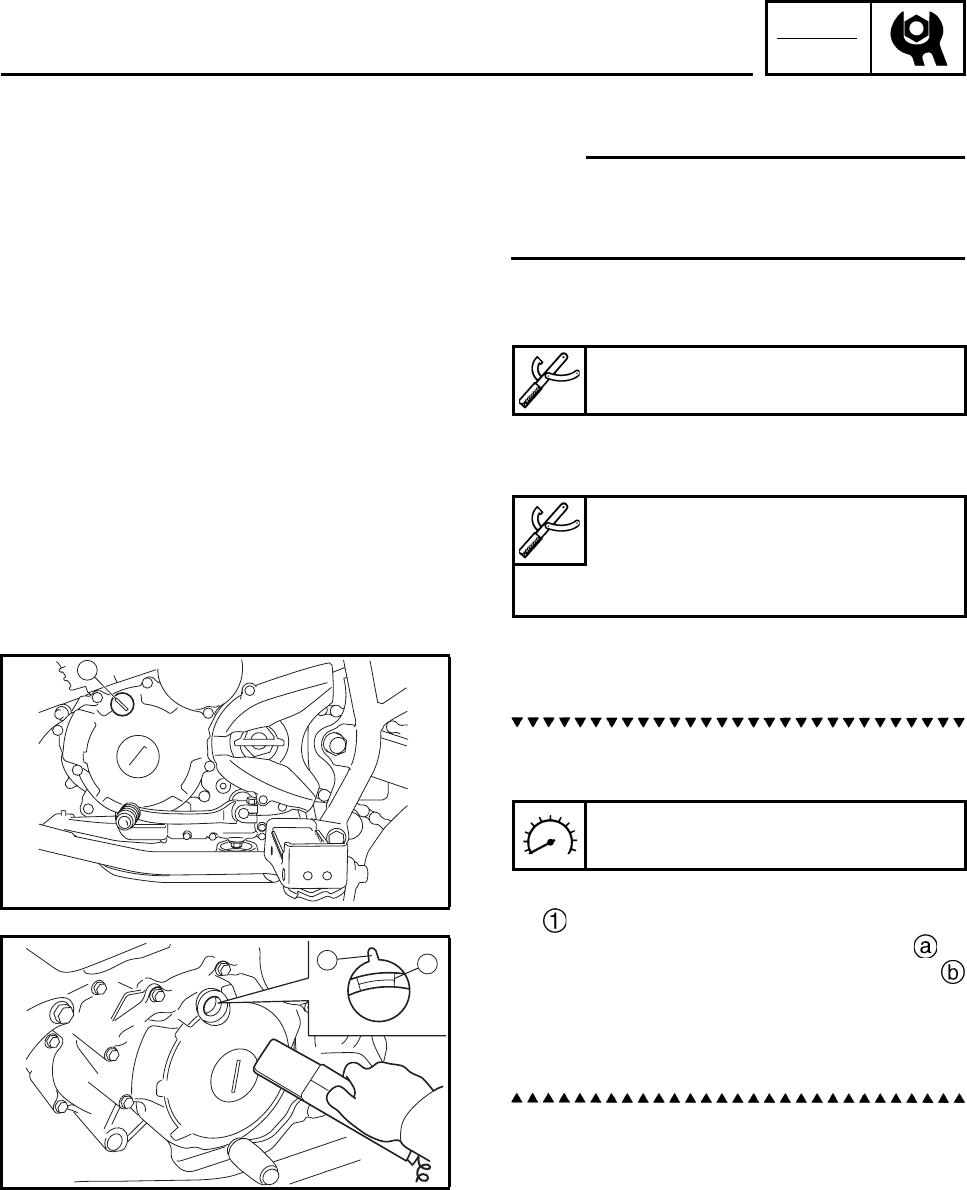 ①
ⓐ
ⓑ