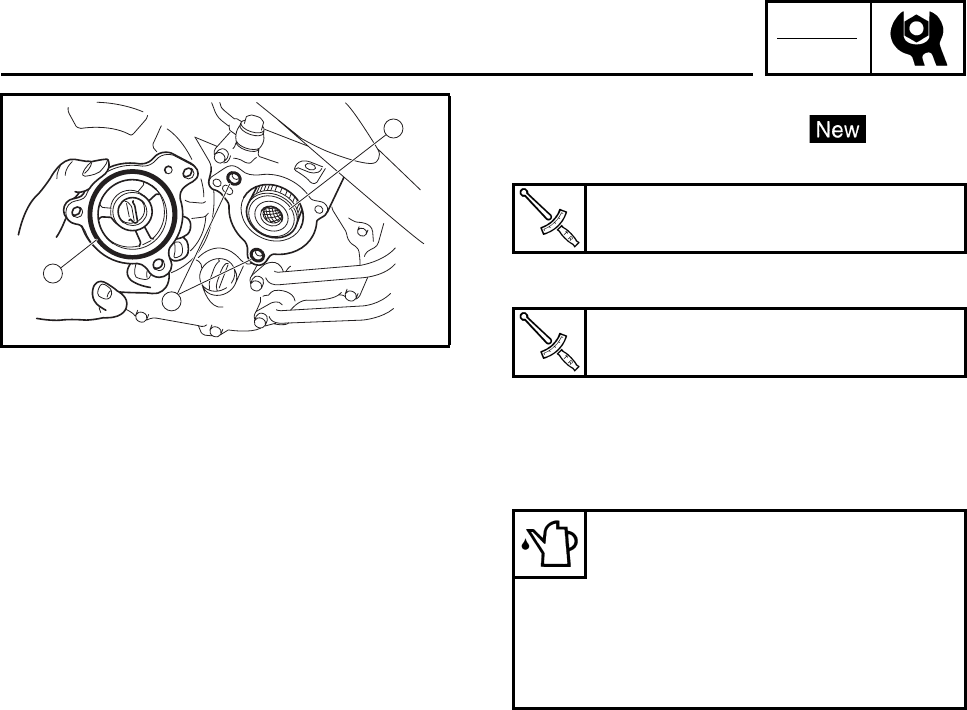 New