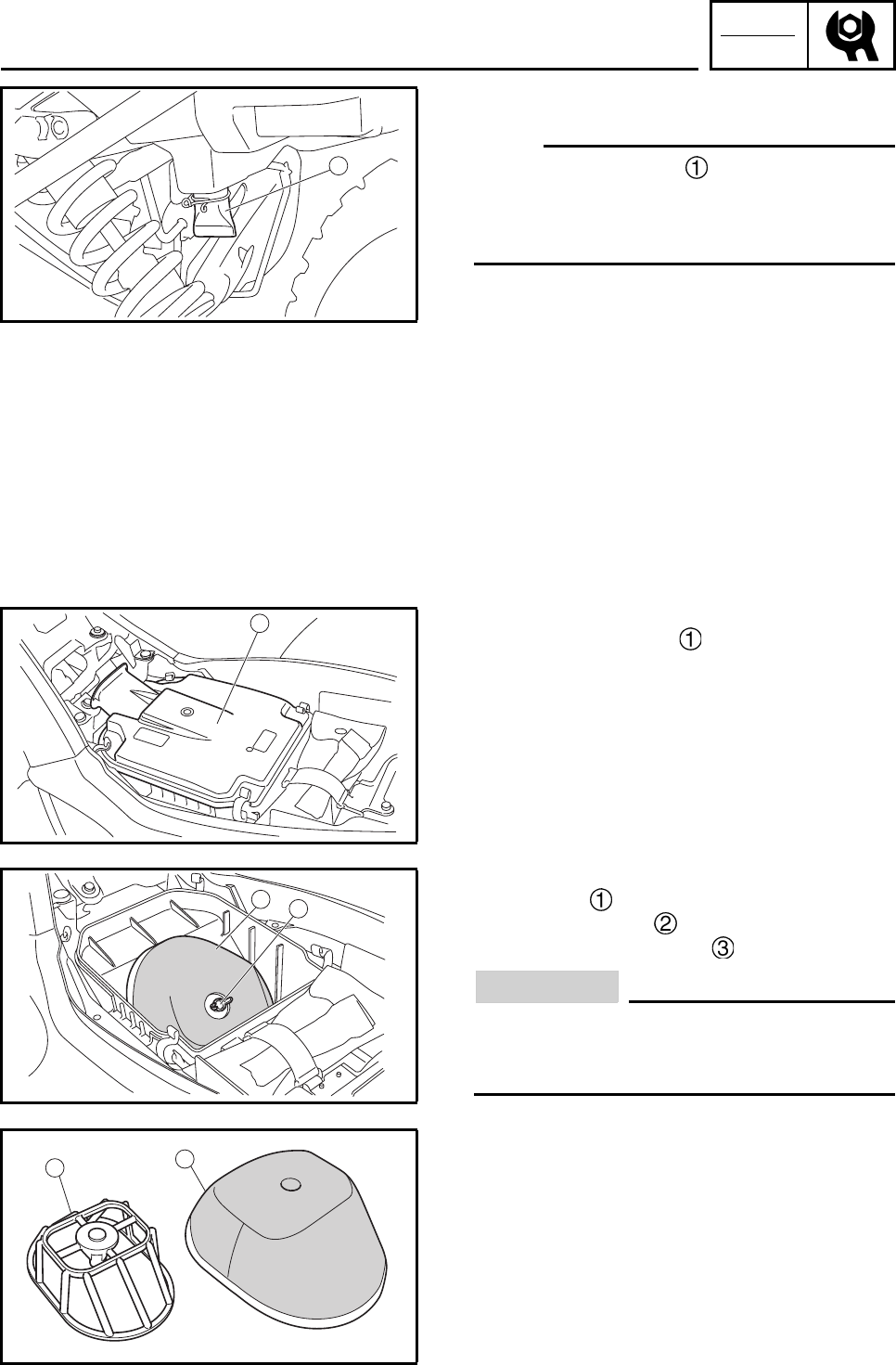 ①

①

①
②
③