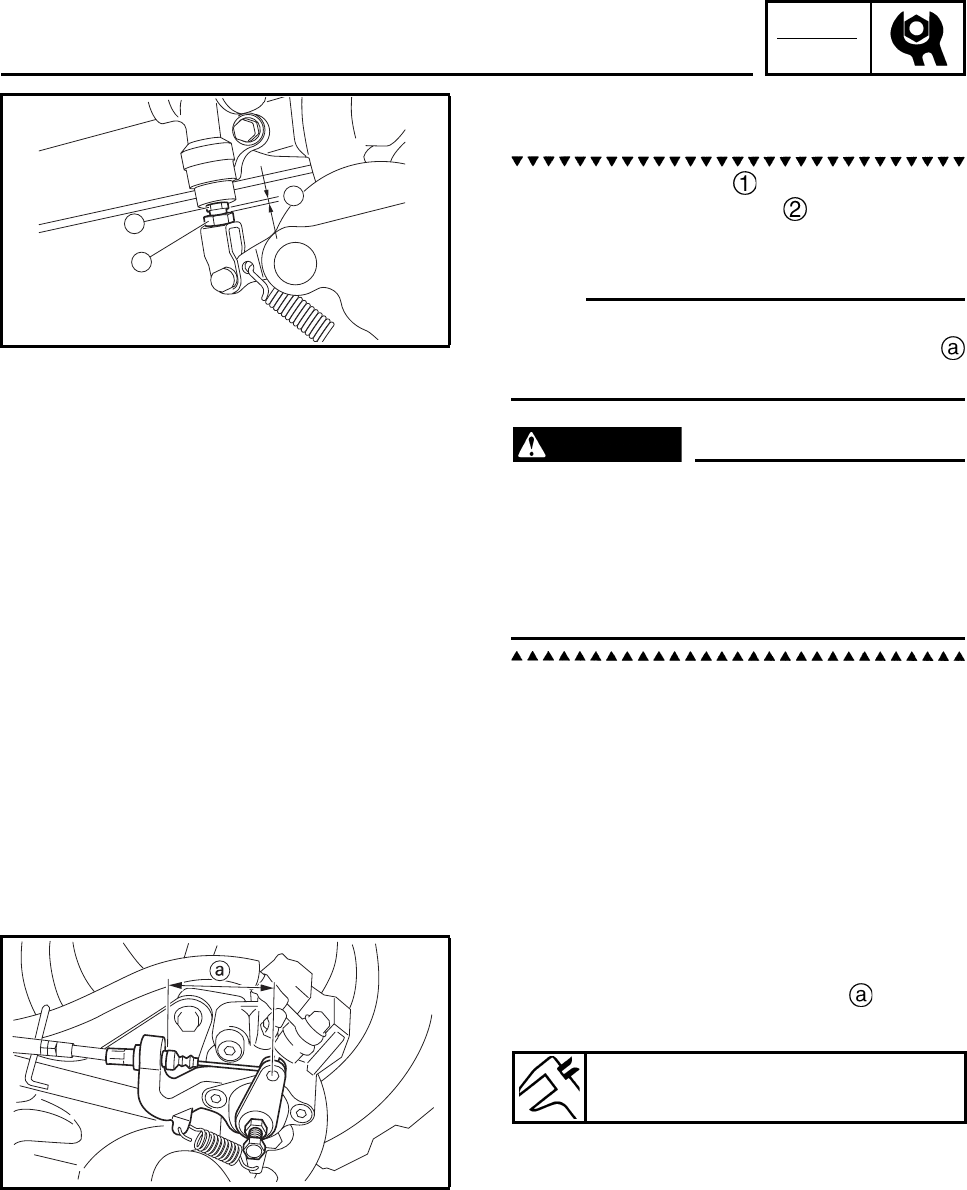 ①

②

ⓐ

ⓐ

ⓐ