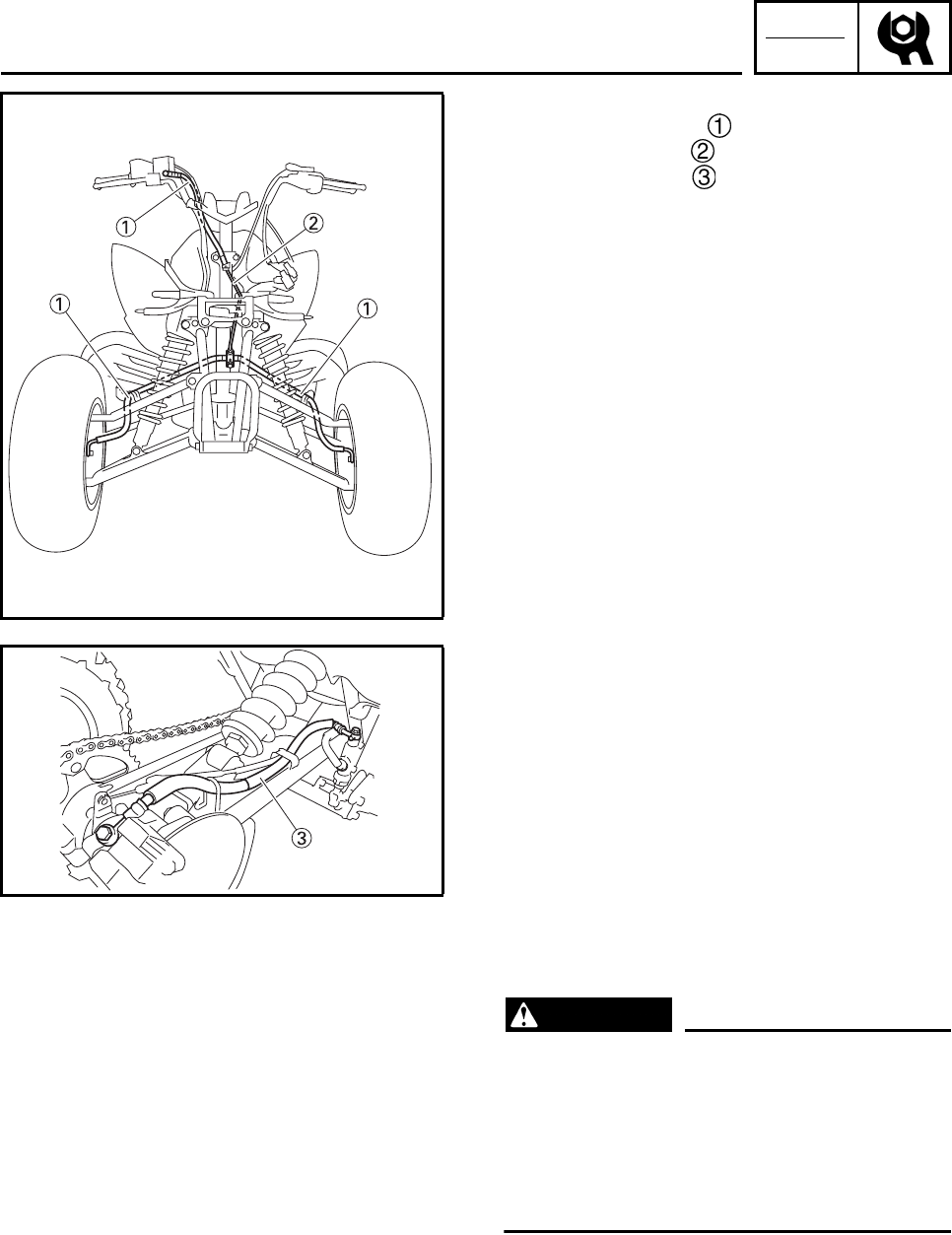 ①
②
③

①

②

①

①

③