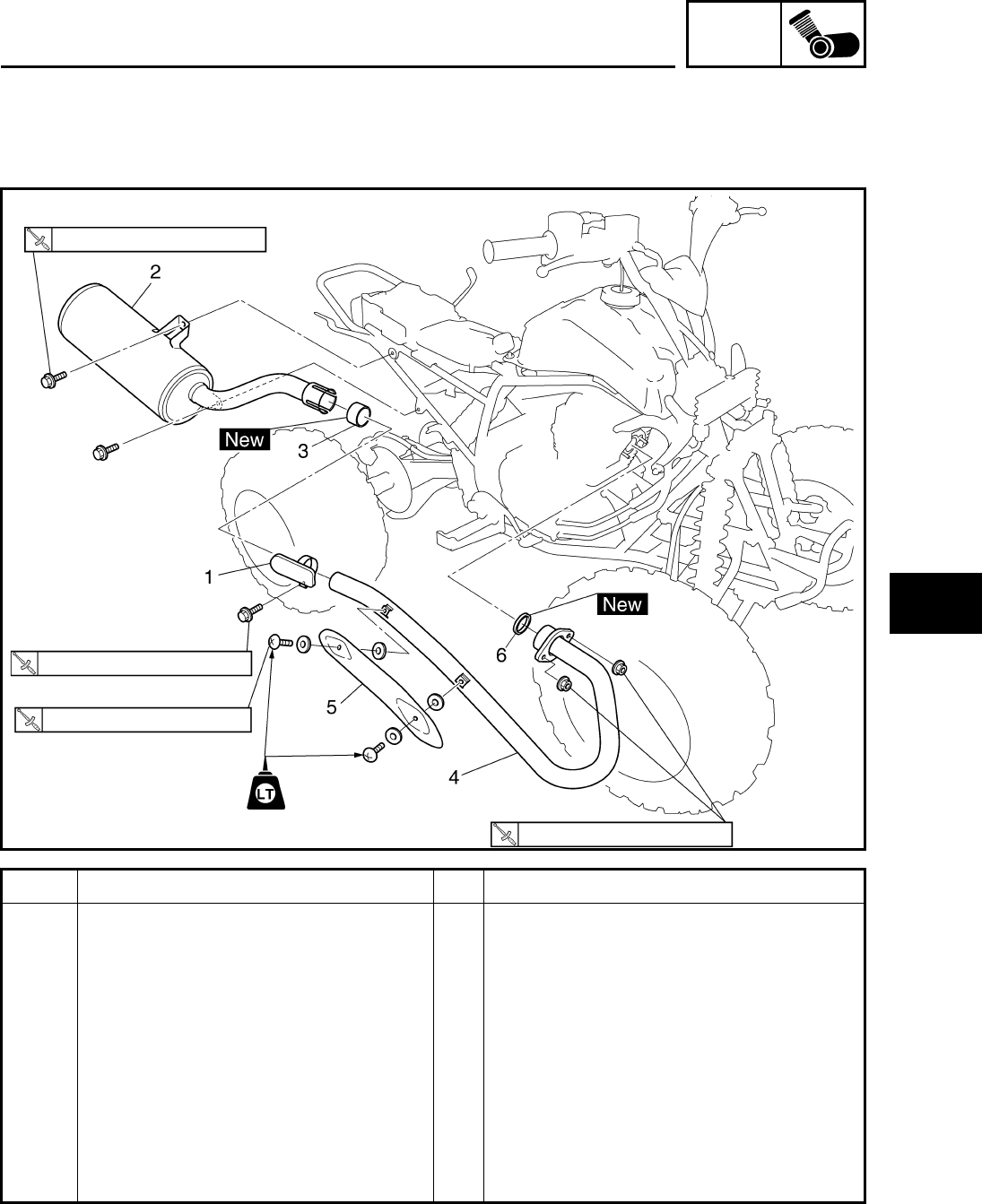 2

New

3

1

New

6

5

4

LT