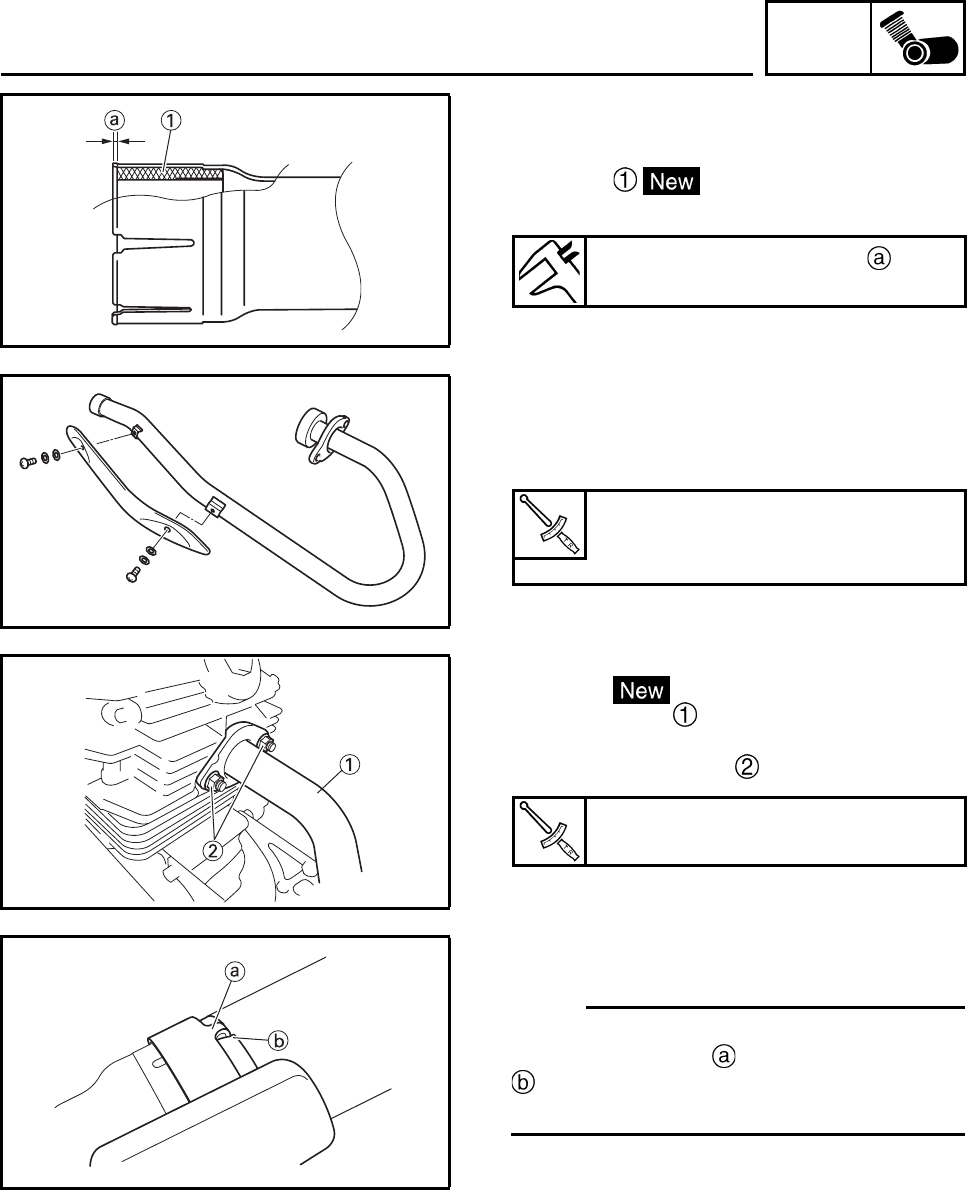 ⓐ ①

① New

ⓐ

New
①

②

①

②

ⓐ

ⓑ

ⓐ

ⓑ