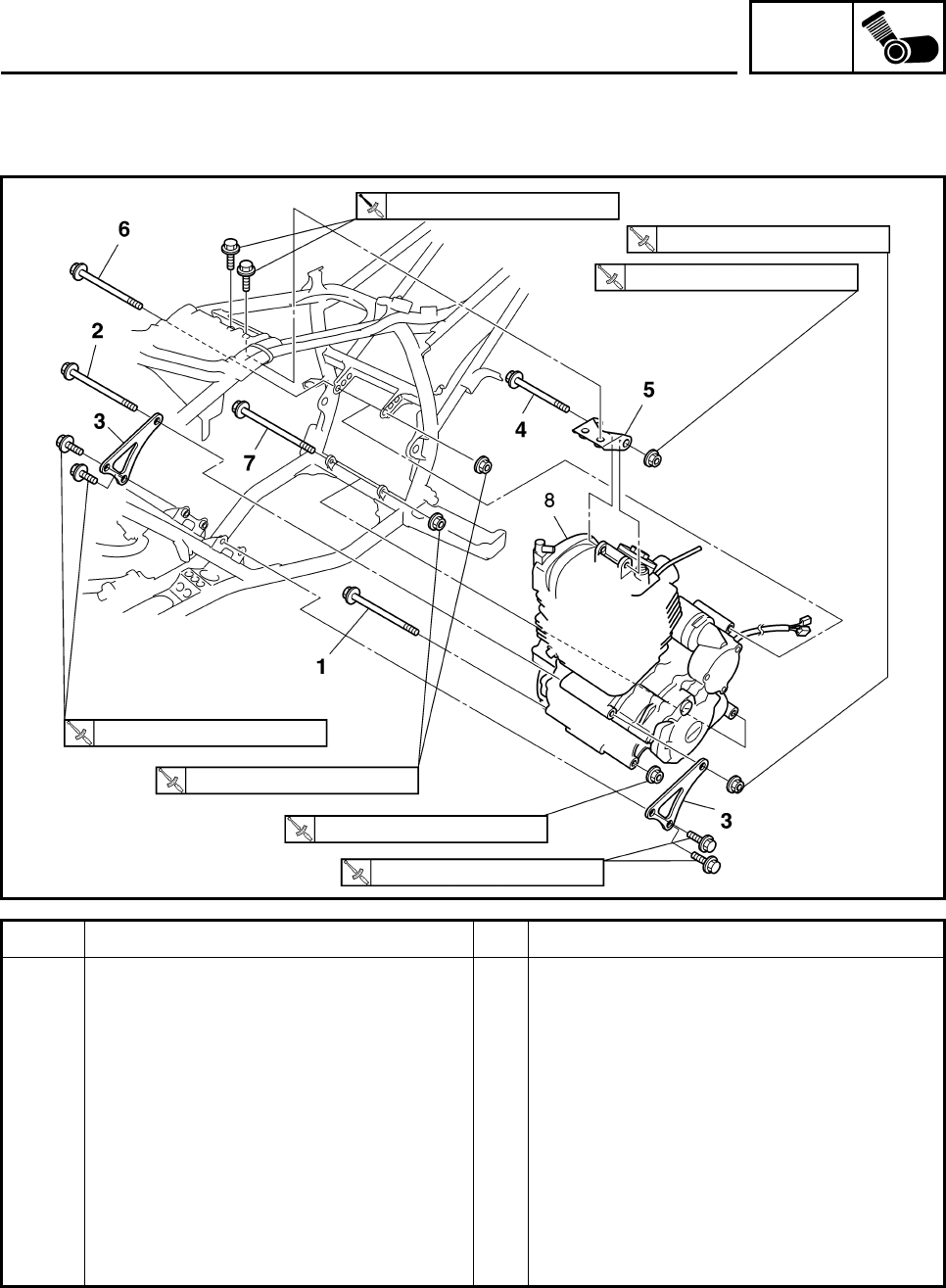 6

2

3

7

4

5

8

1

3