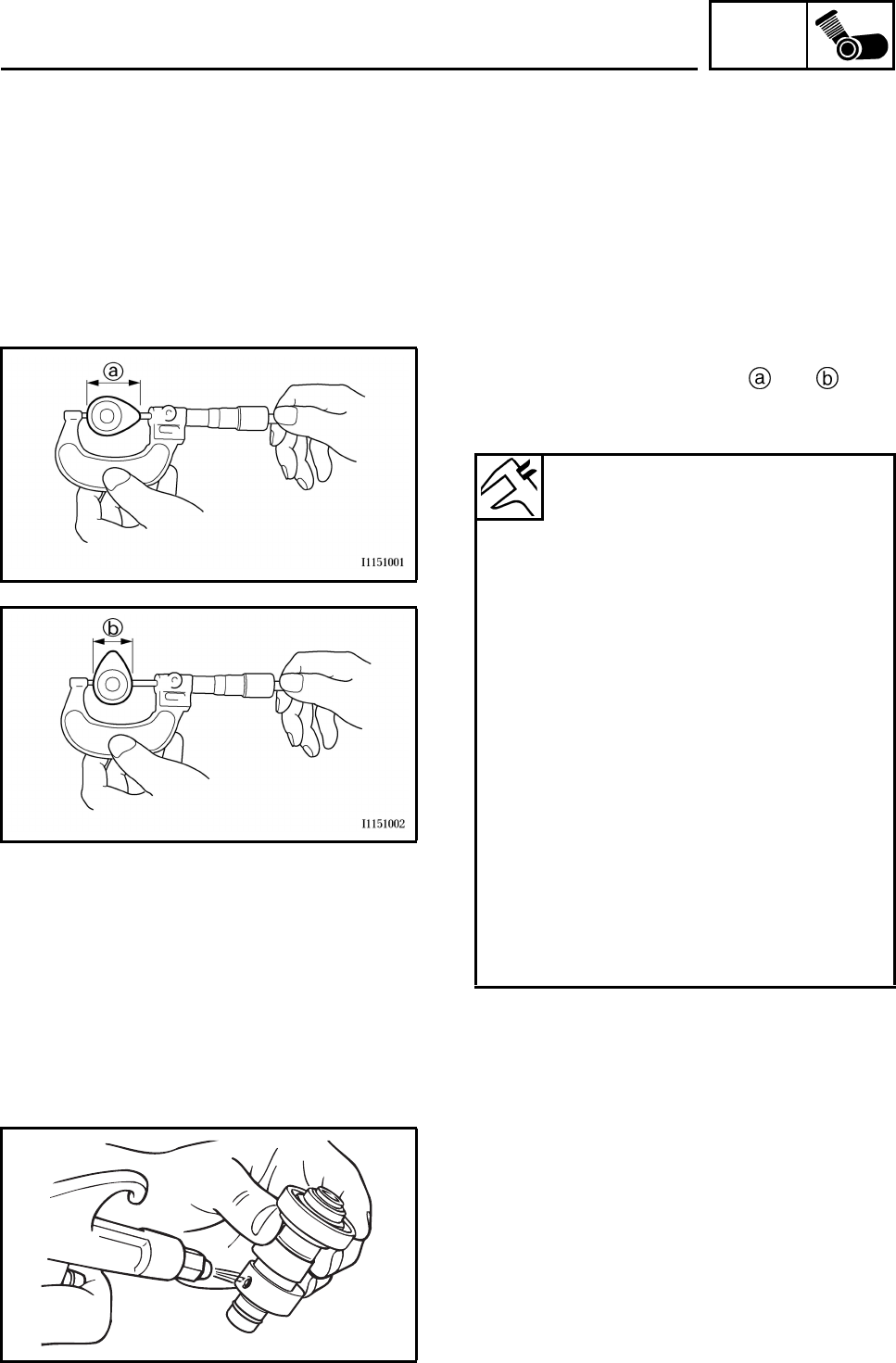 ⓐ

I1151001

ⓑ

I1151002

ⓐ ⓑ