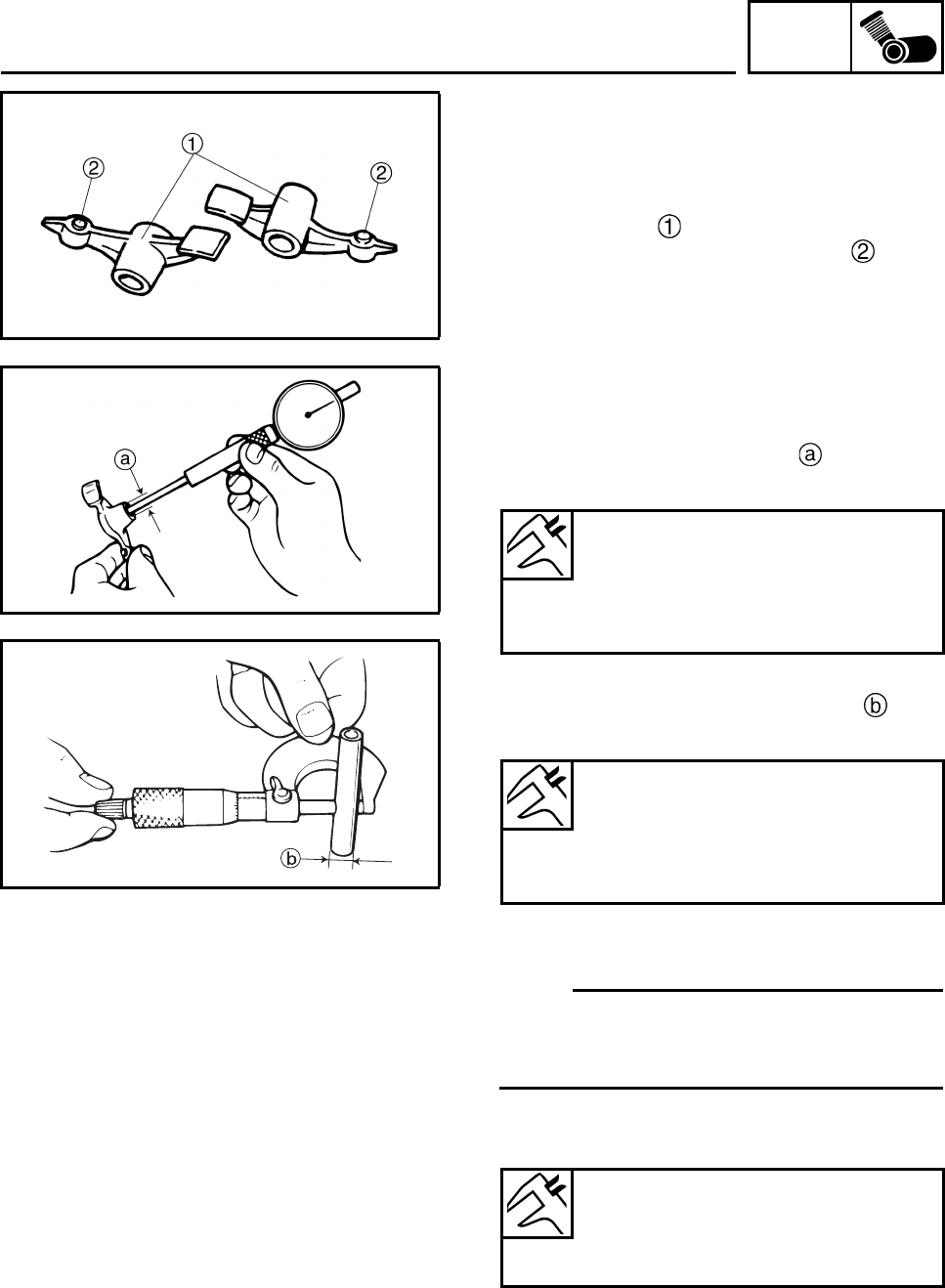 ①
②
②

①
②

ⓐ

ⓐ

ⓑ

ⓑ