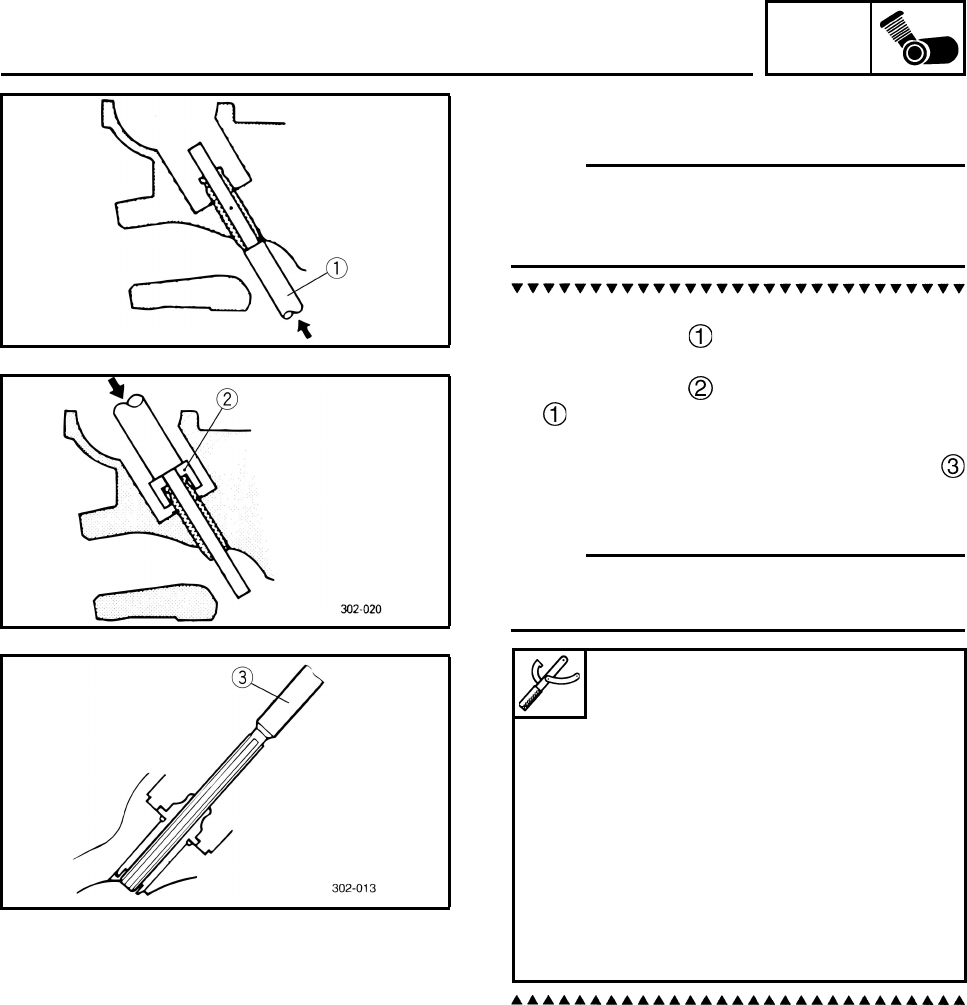 ①

②

302-020

③

302-013

①

②
①

③