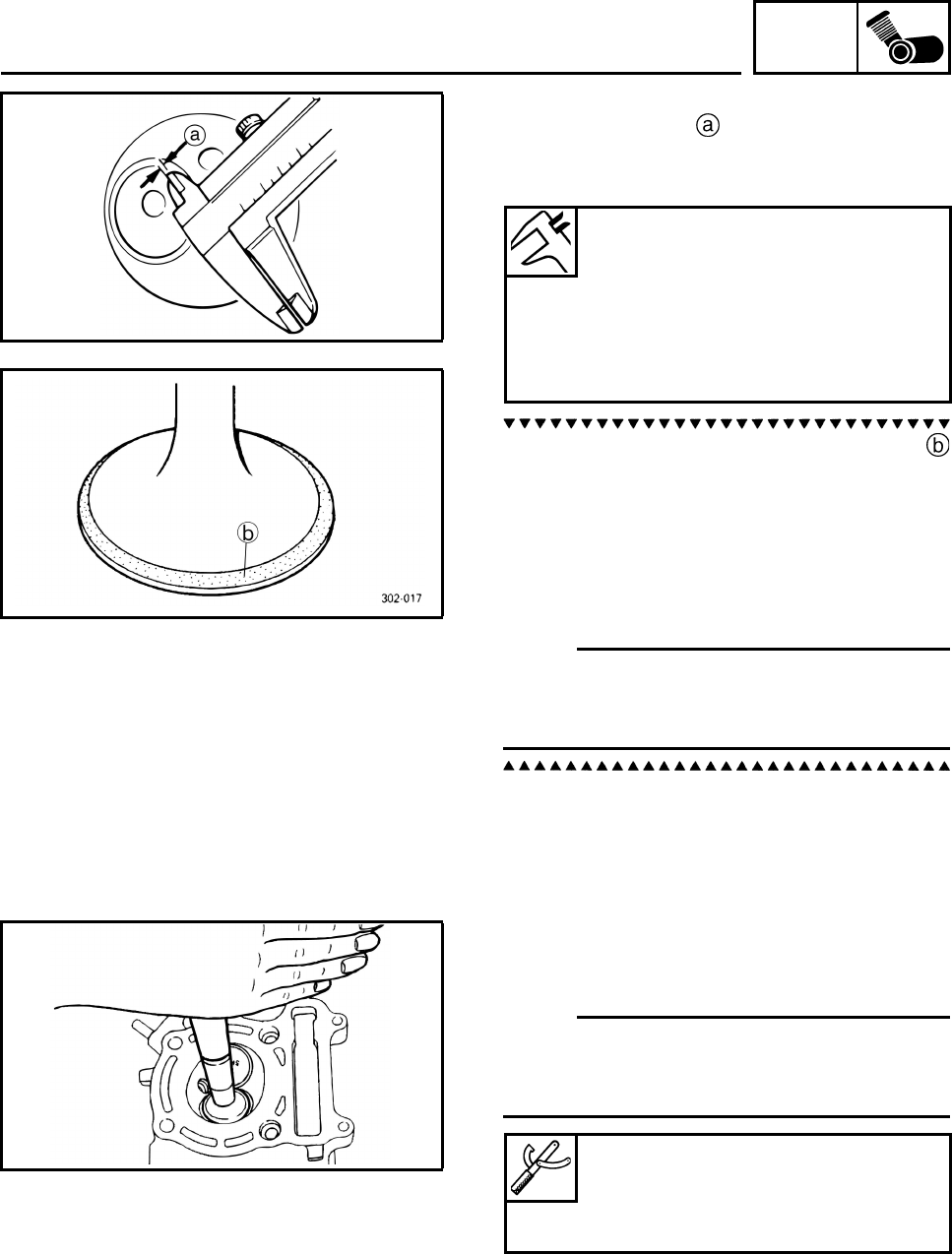 a

a

b

b

302-017