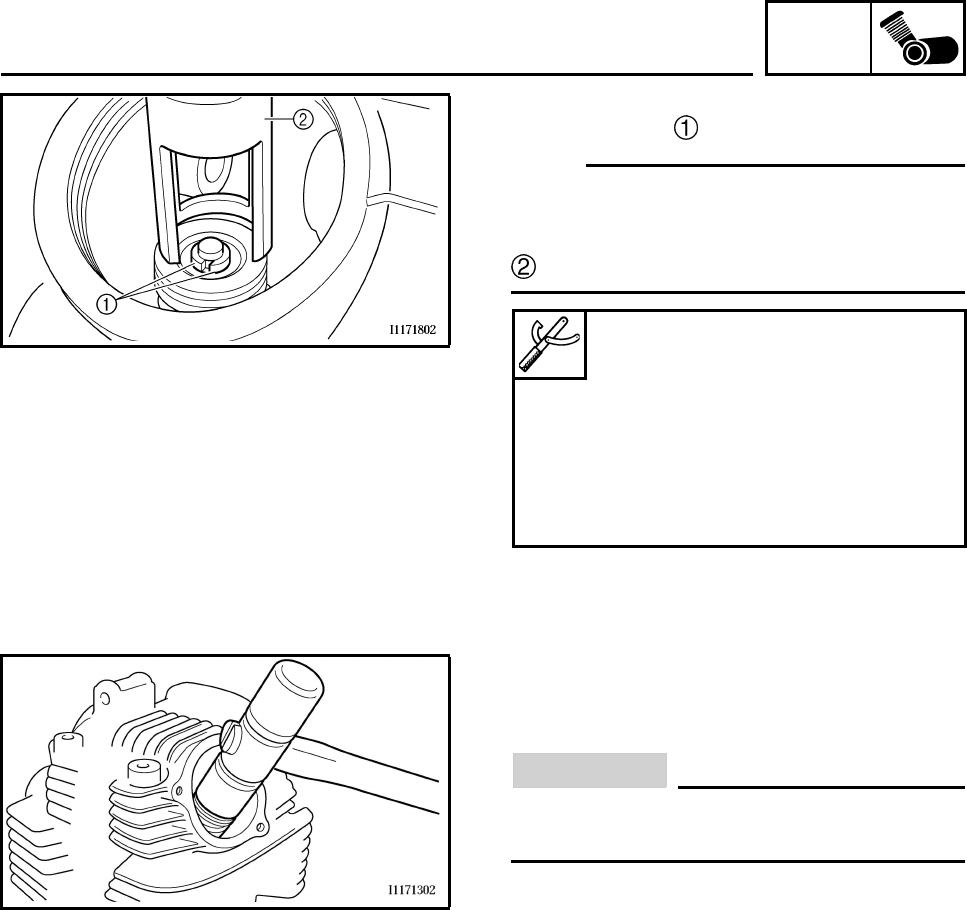 ②

①

I1171802

①

②

I1171302