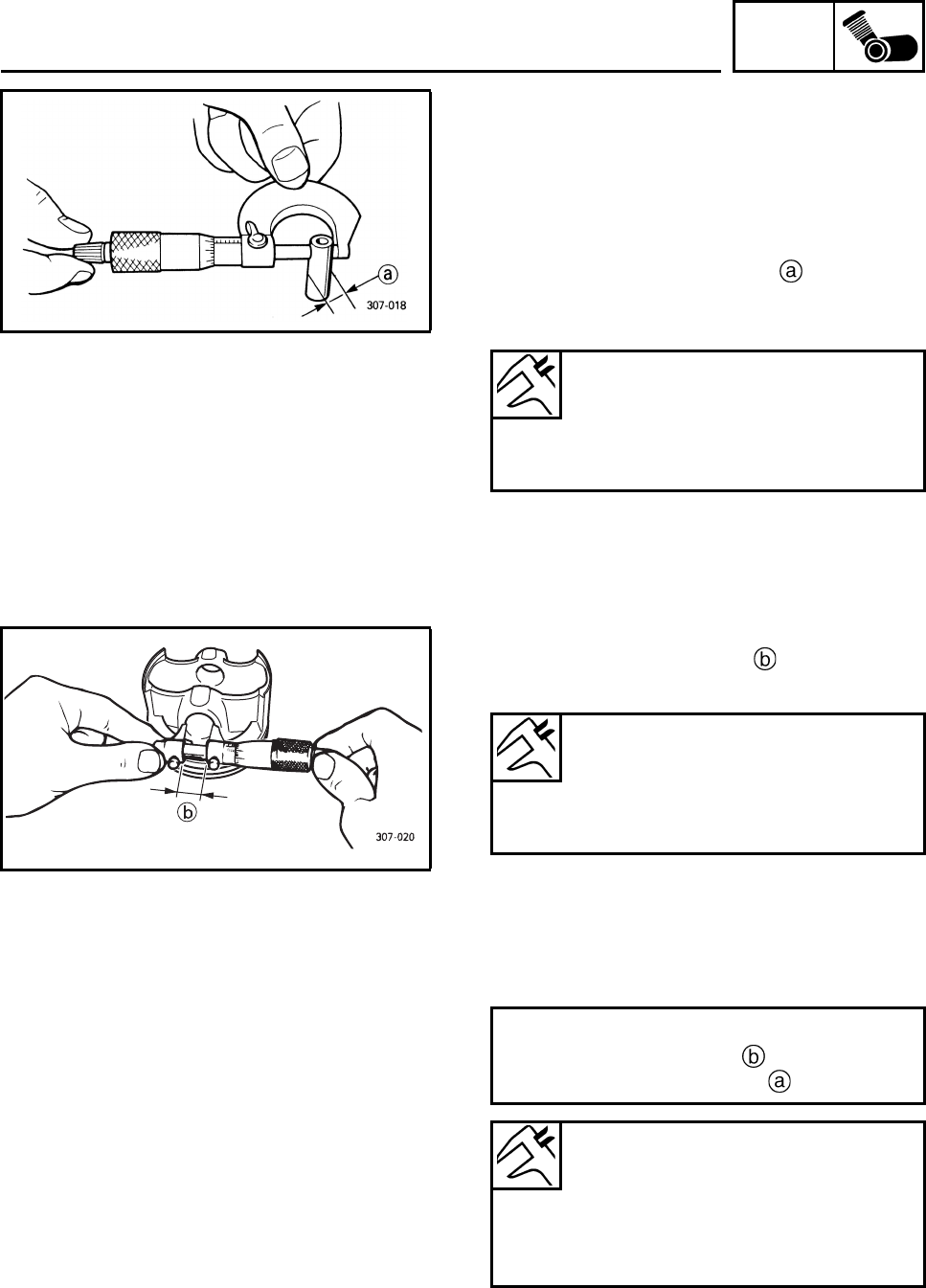 ⓐ
307-018

ⓐ

ⓑ
307-020

ⓑ

ⓑ
ⓐ