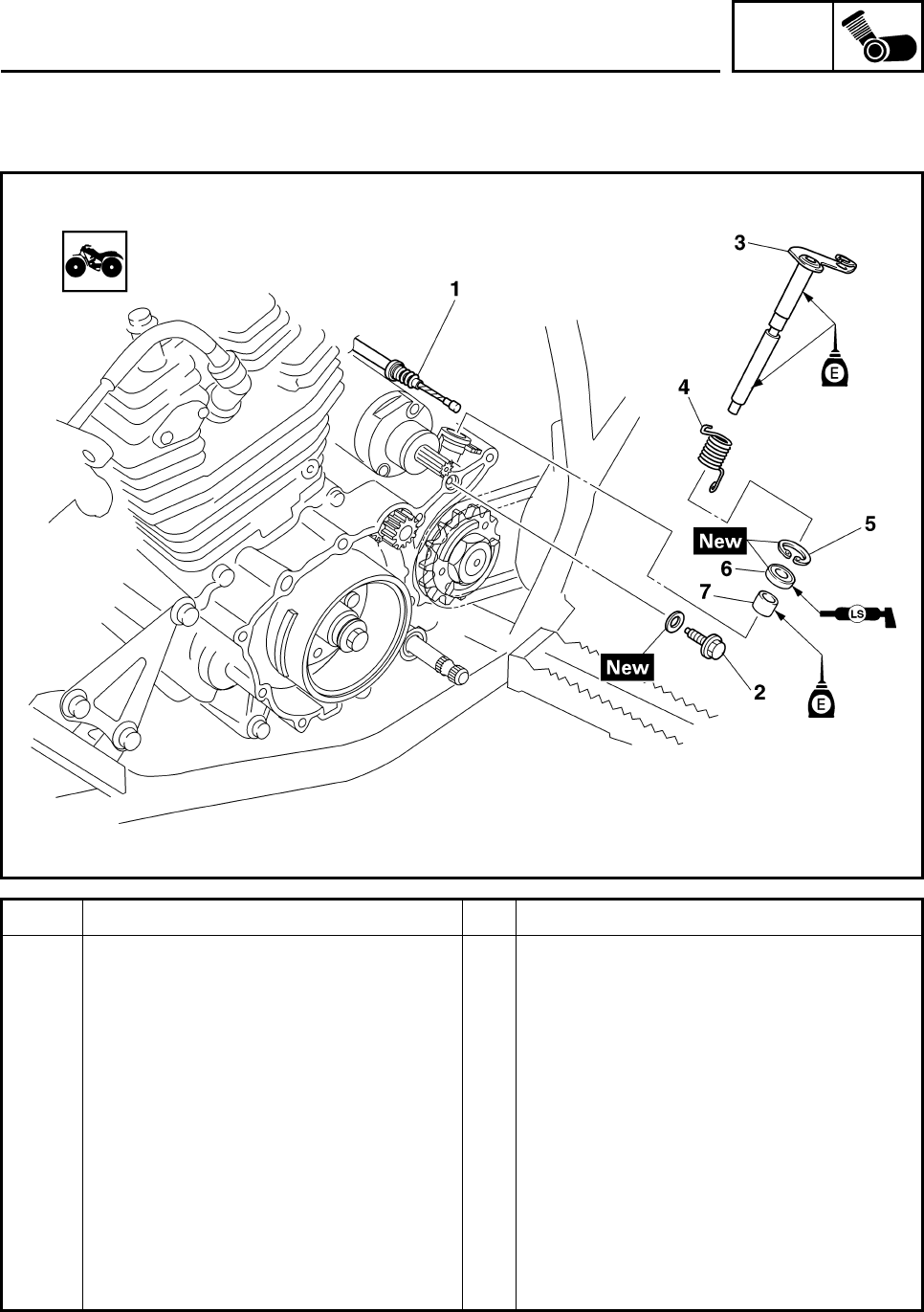 1

3

E

4

New

5

6

7

LS

New

2

E