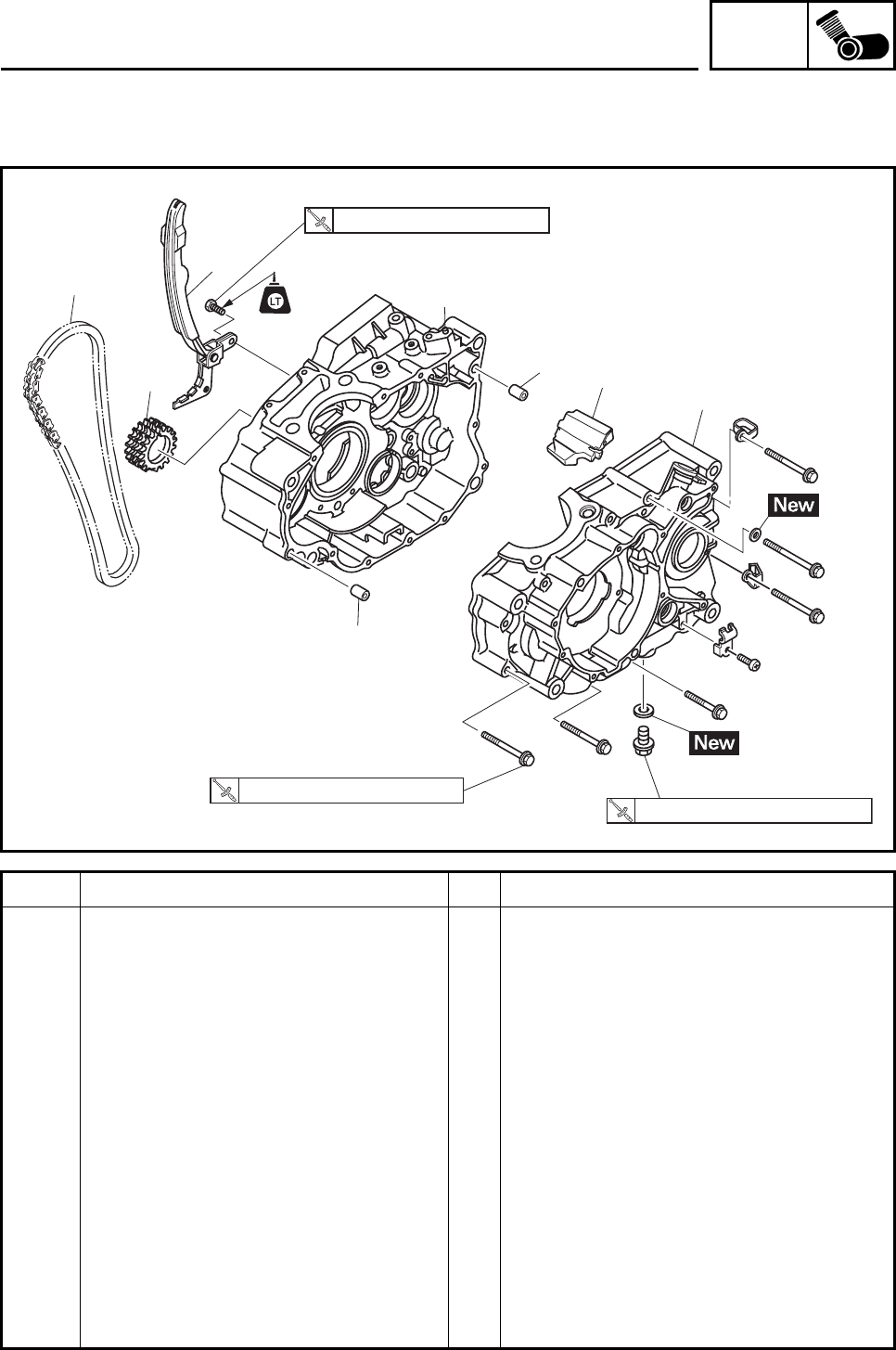 LT

New

New