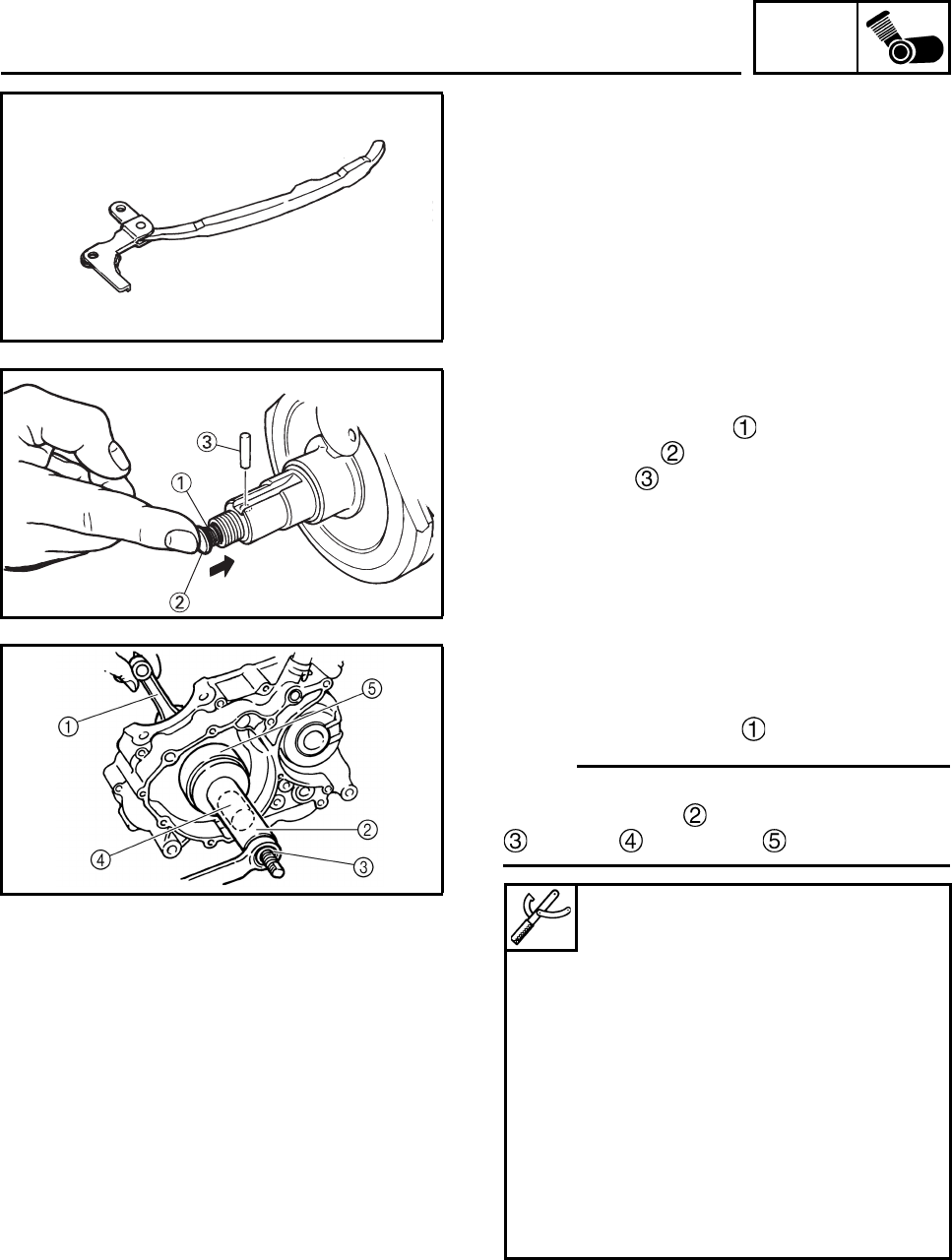 ③
①
②

①
⑤
②
④
③

①
②
③

①

②
③ ④ ⑤