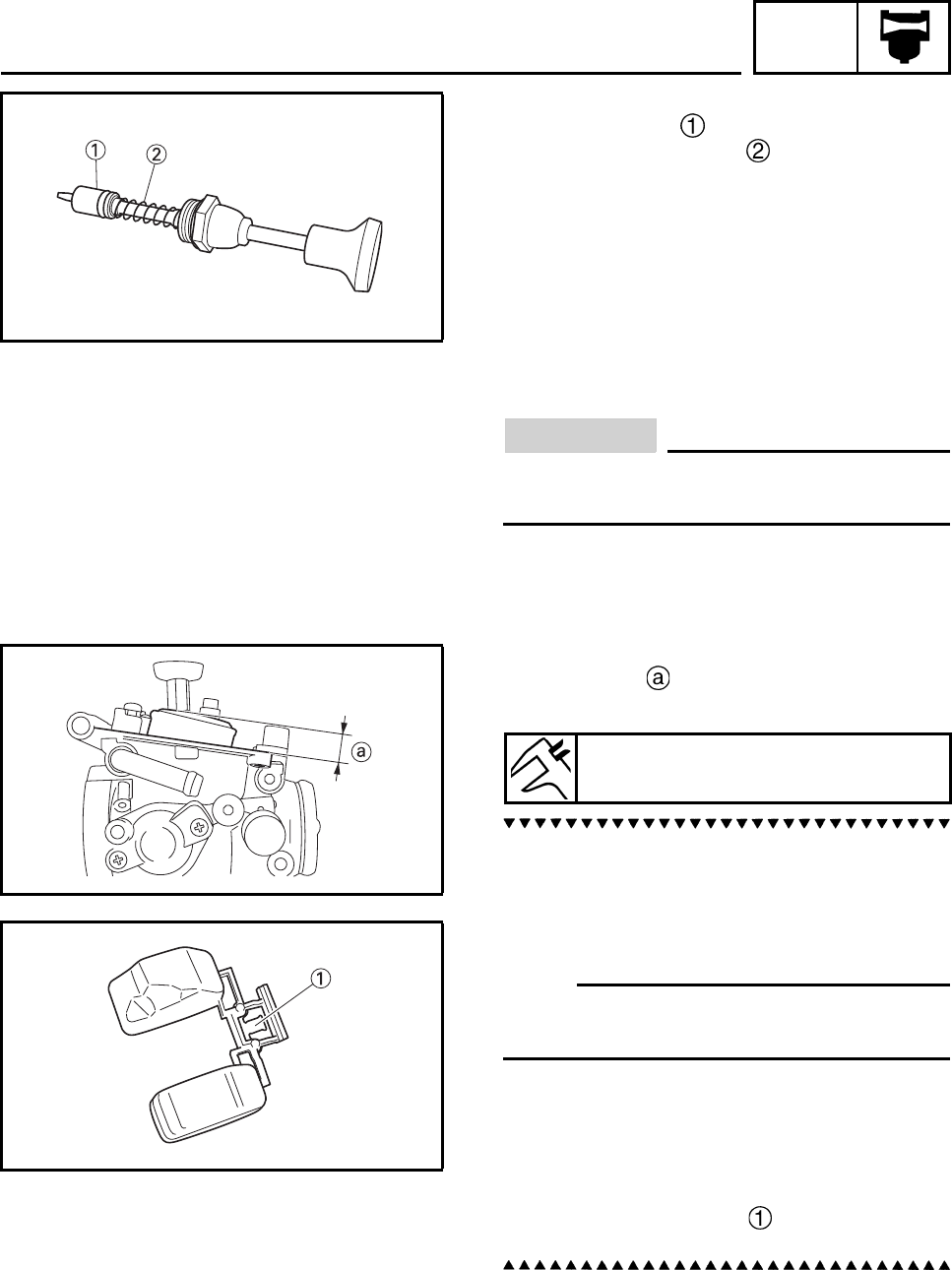 ①
②

①
②

ⓐ

ⓐ

①

①