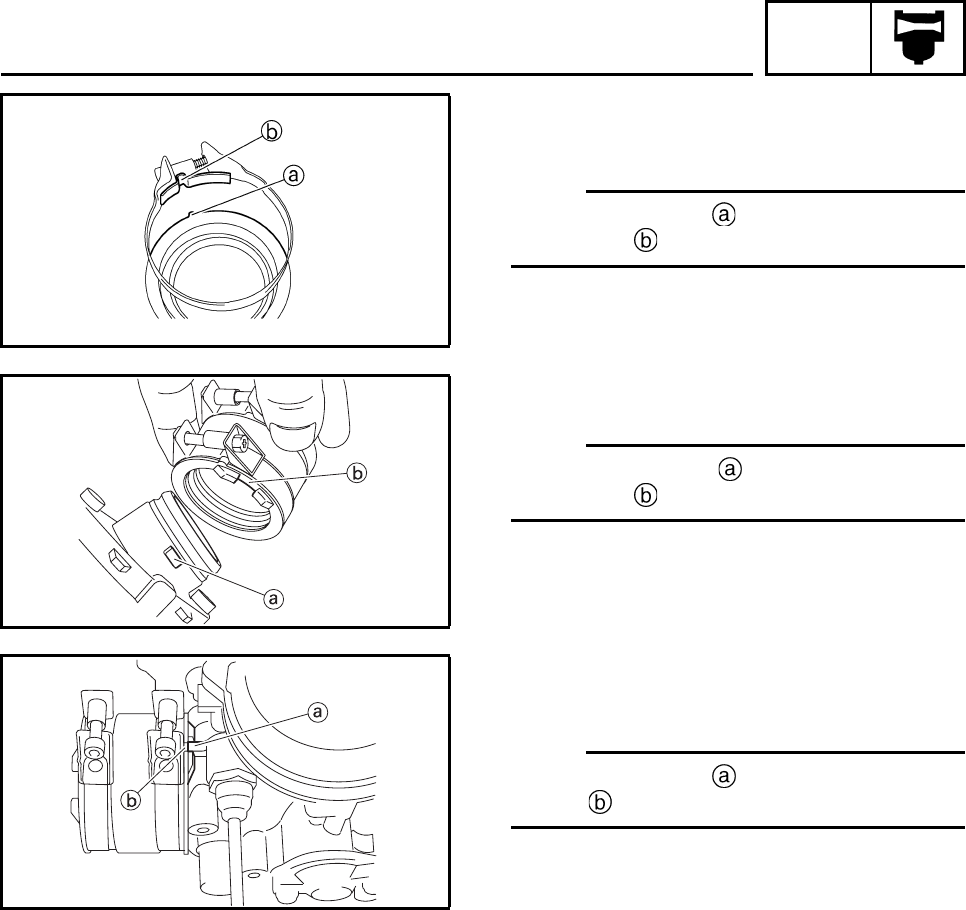 ⓑ
ⓐ

ⓐ
ⓑ

ⓑ
ⓐ

ⓐ
ⓑ

ⓐ
ⓑ

ⓐ
ⓑ