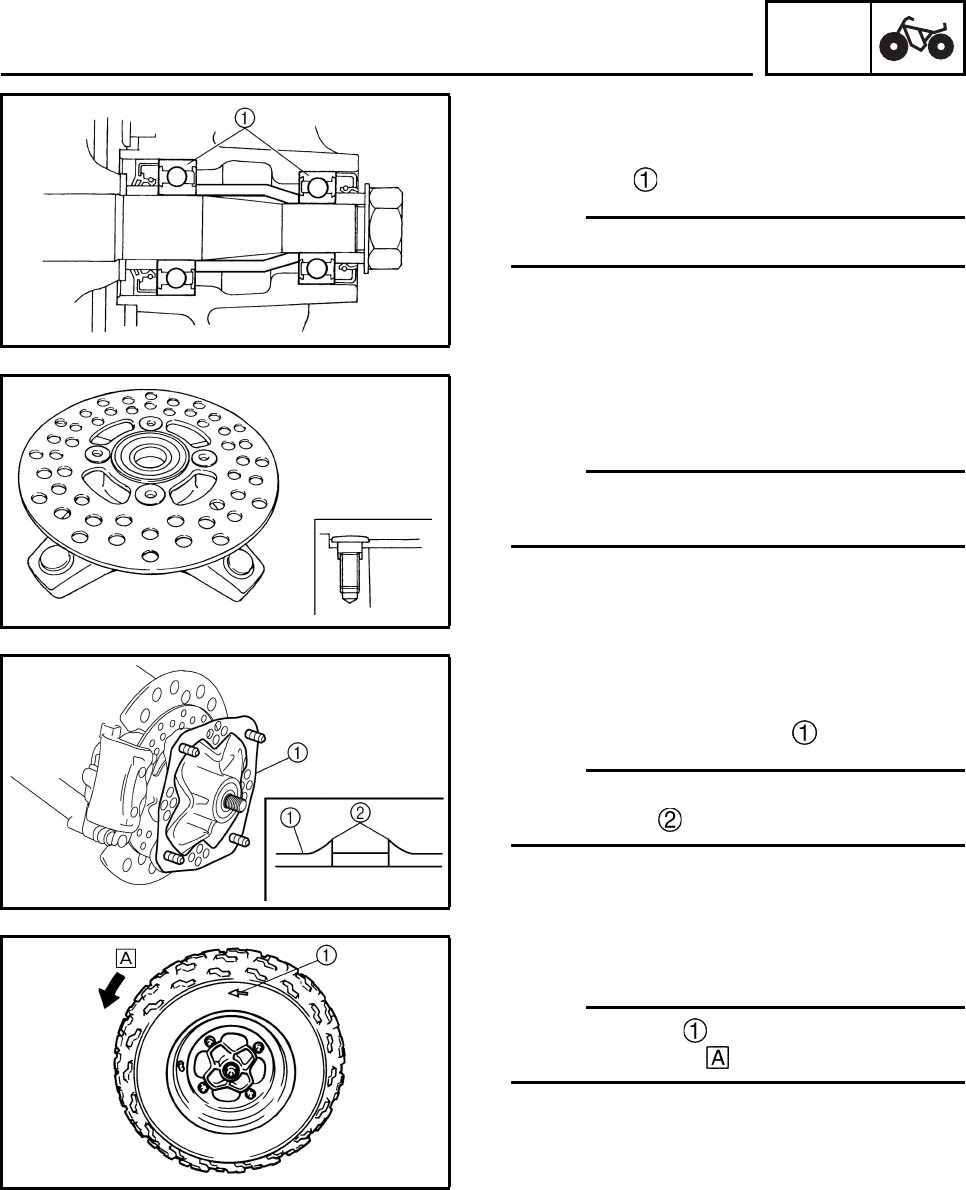 ①

①

①

① ②

①

②

A ①

①

A