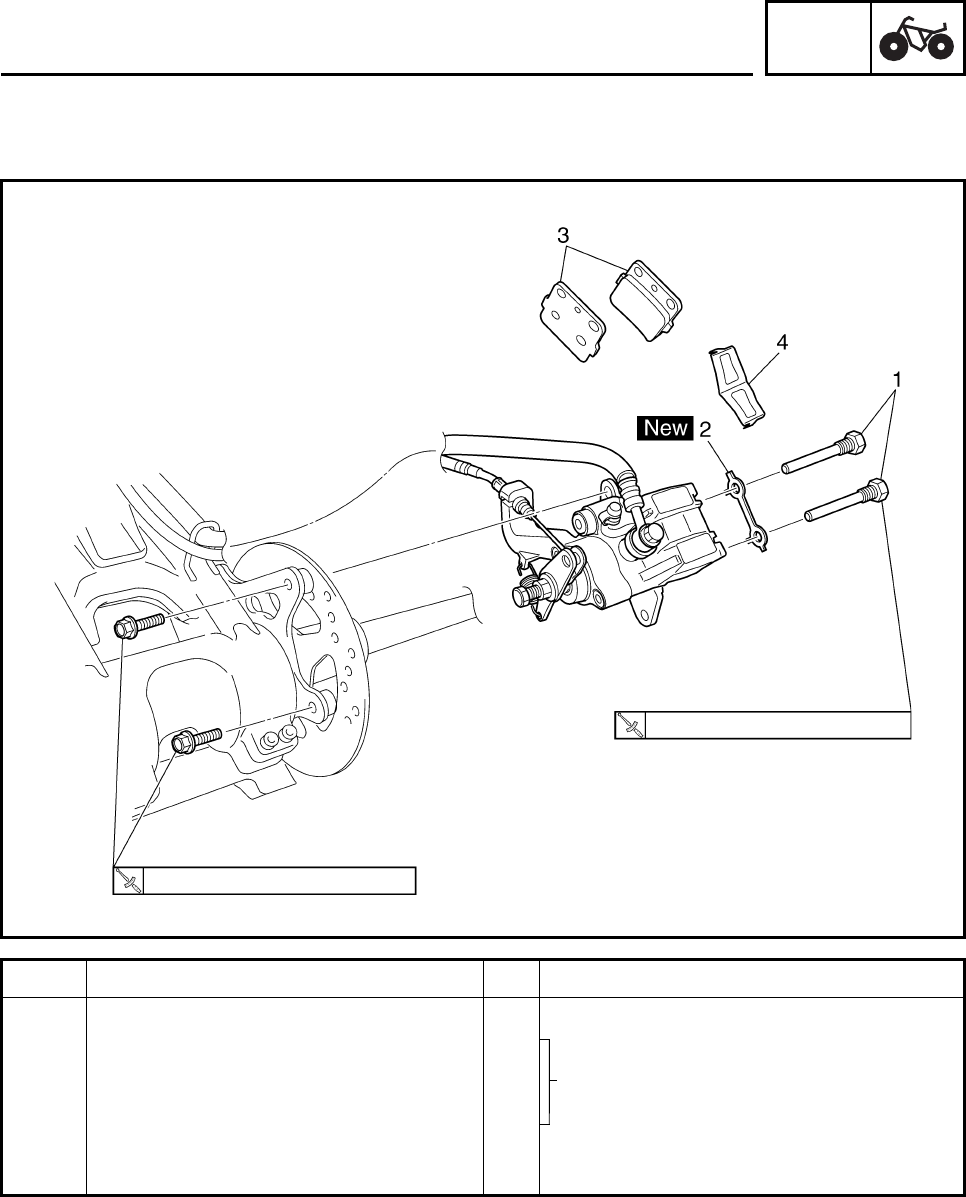 3

4

1

New 2