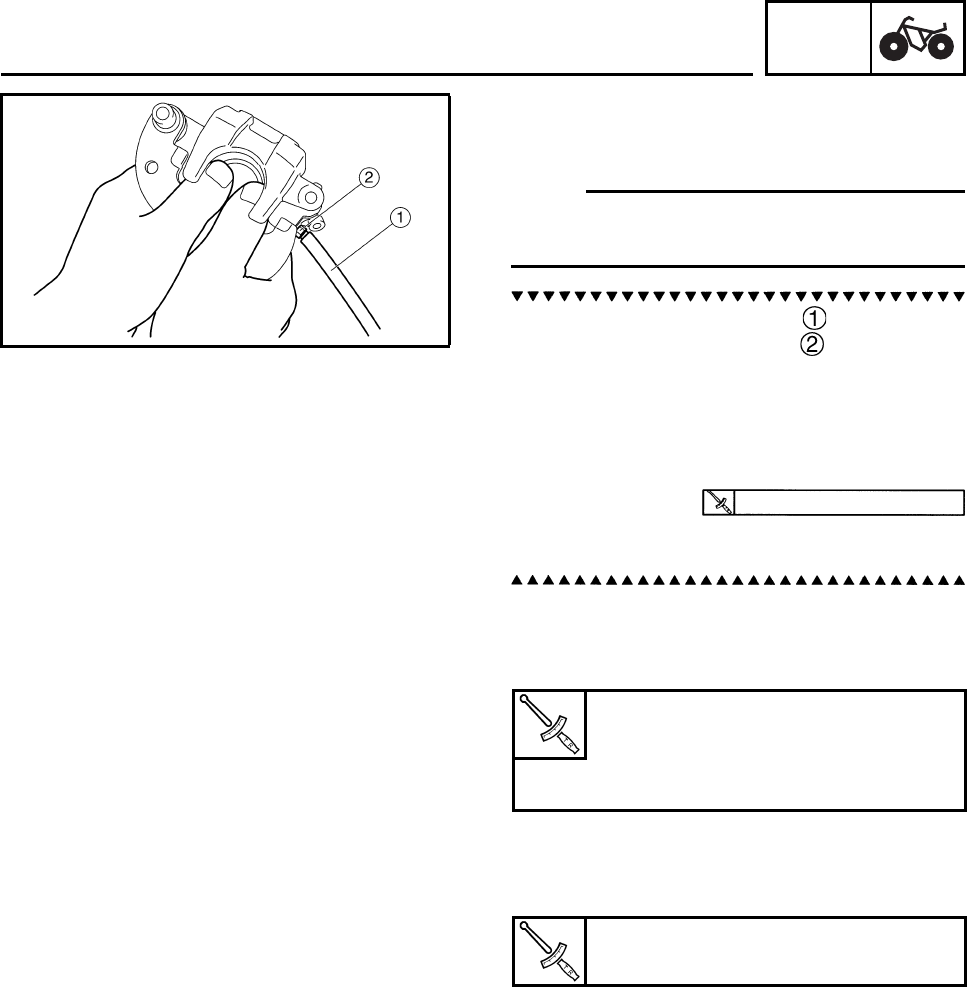 ②
①
①
②