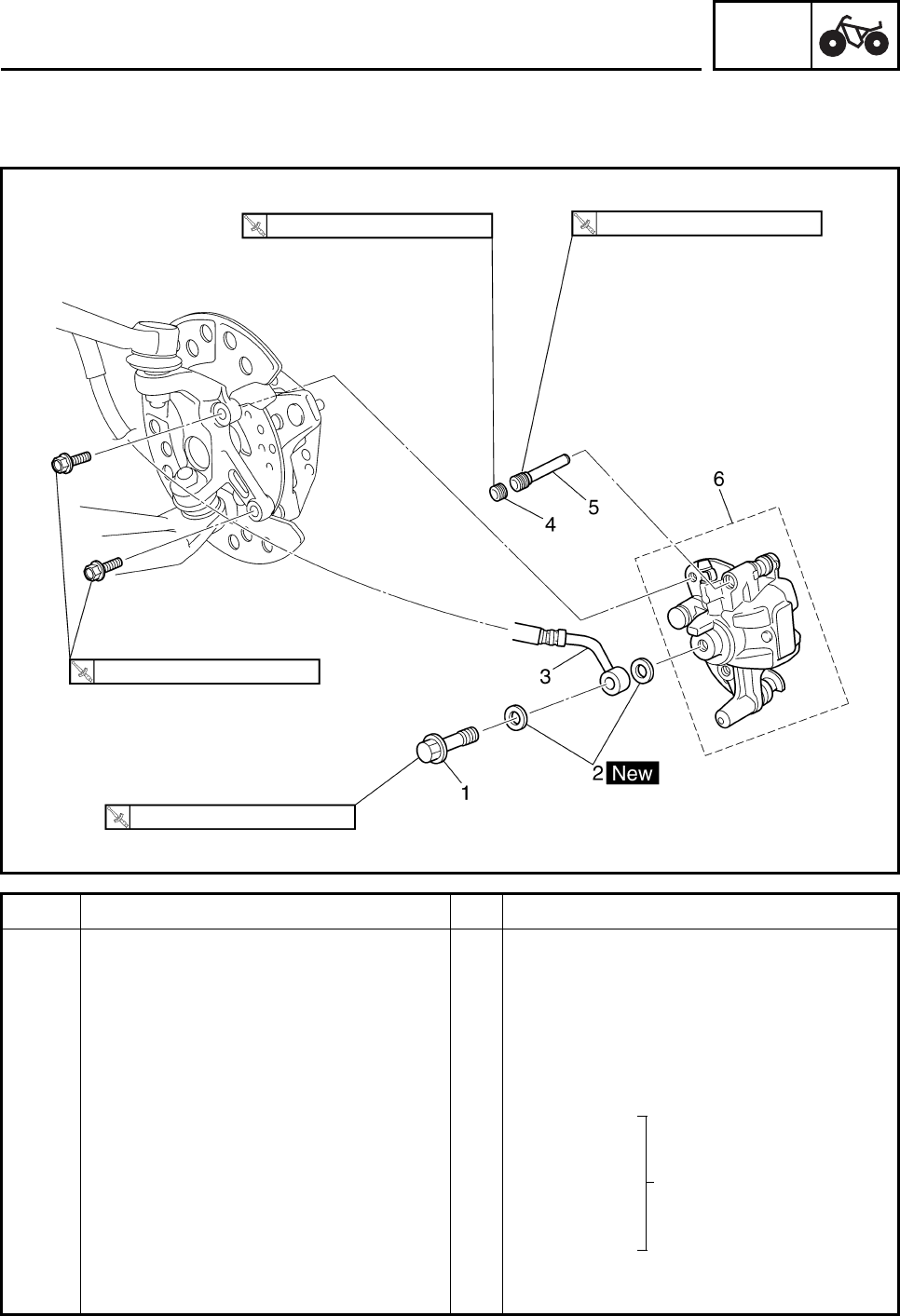 6

5

4

3

2 New

1