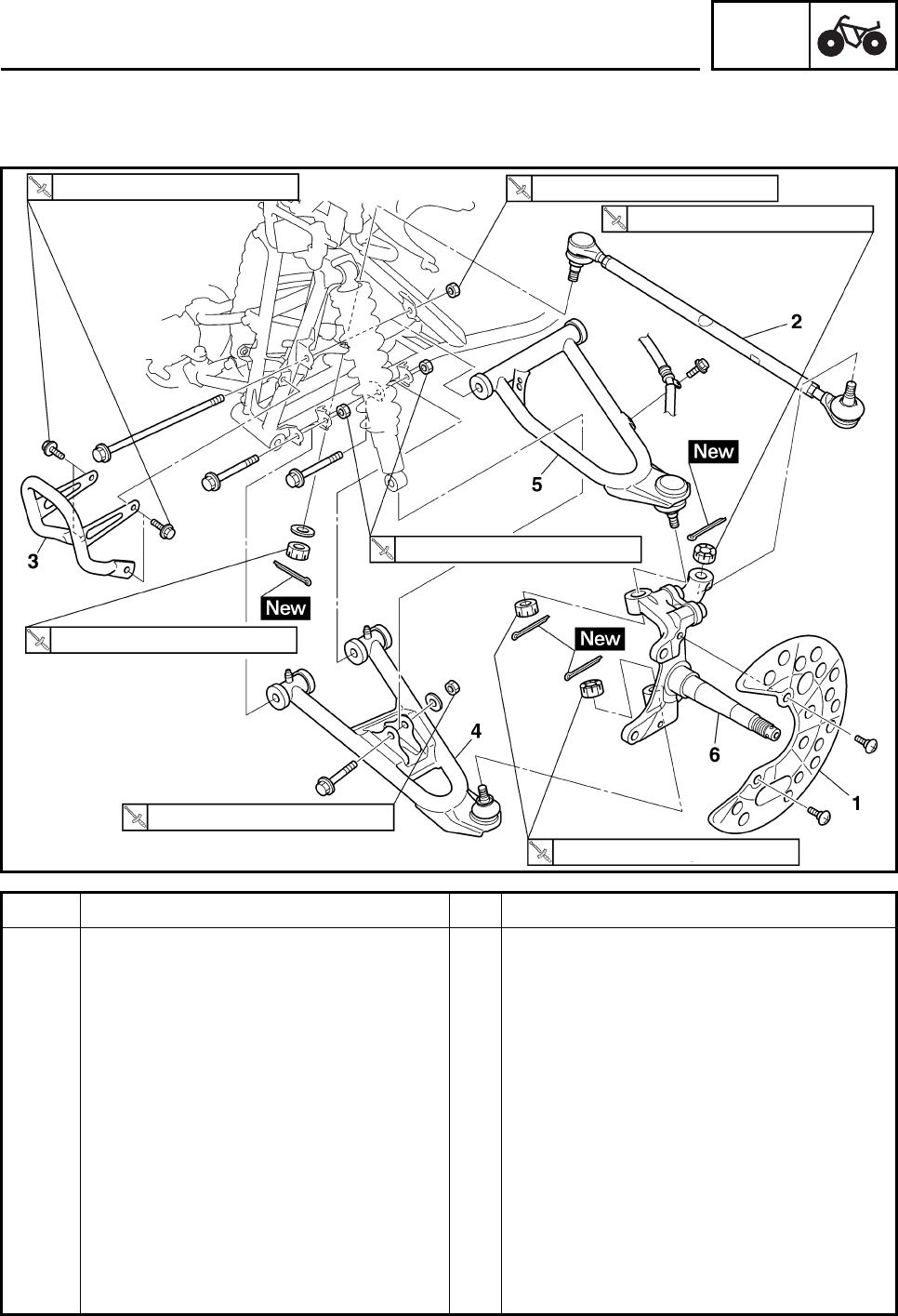 2

New

5

3

New

New

4

6

1