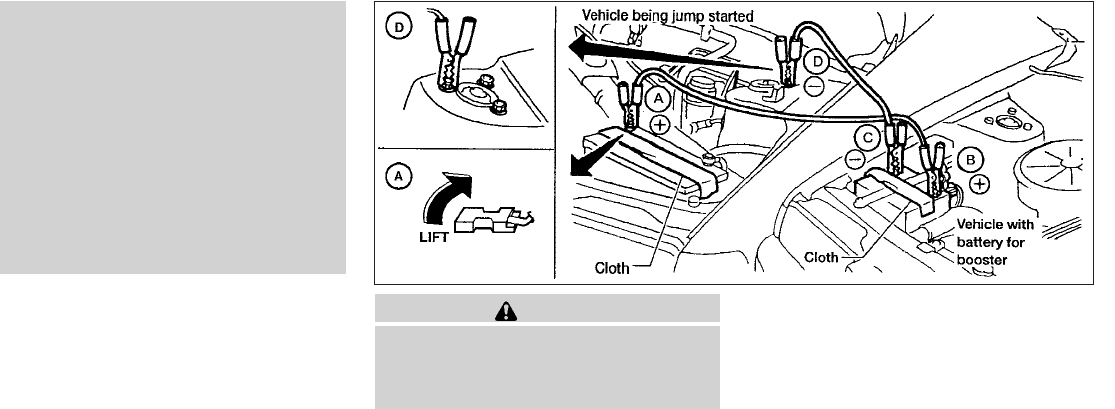 D

A

LIFT

Vehicle being jump started

A

+

D

−

C

−

B

+

Cloth

Cloth

Vehicle with battery for booster