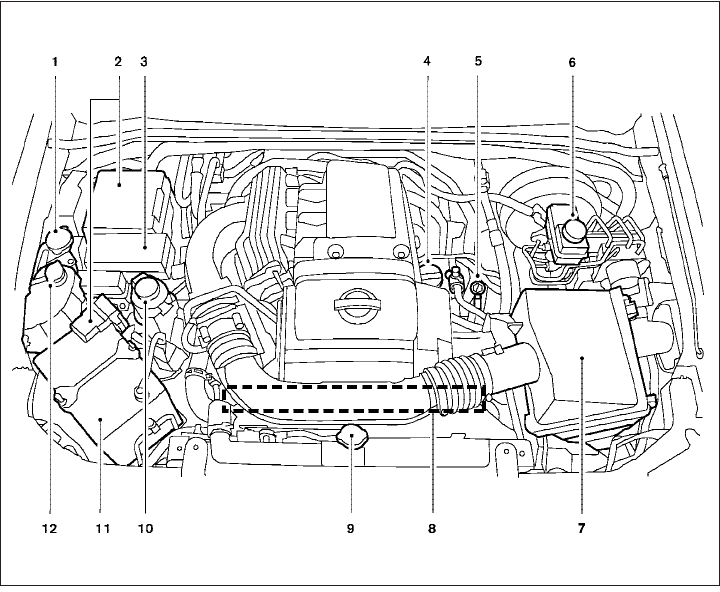 1
2
3
4
5
6
12
11
10
9
8
7