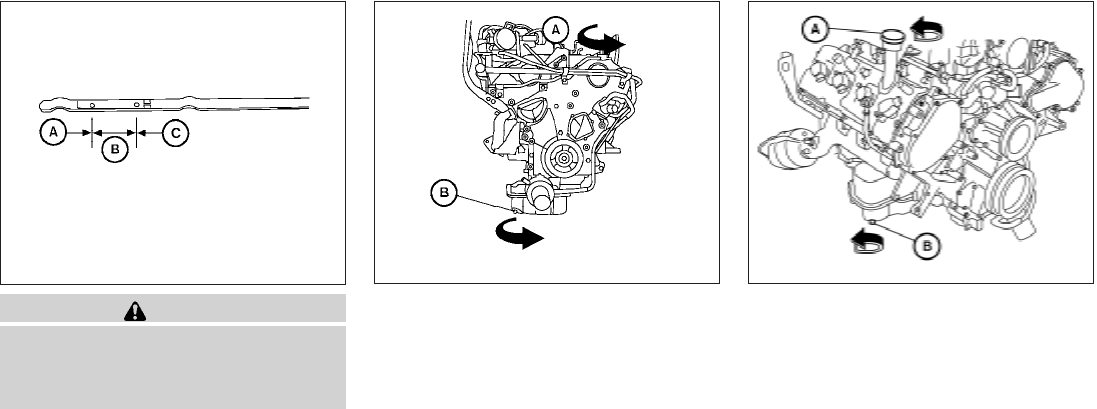 A
B
C

A
B

A
B