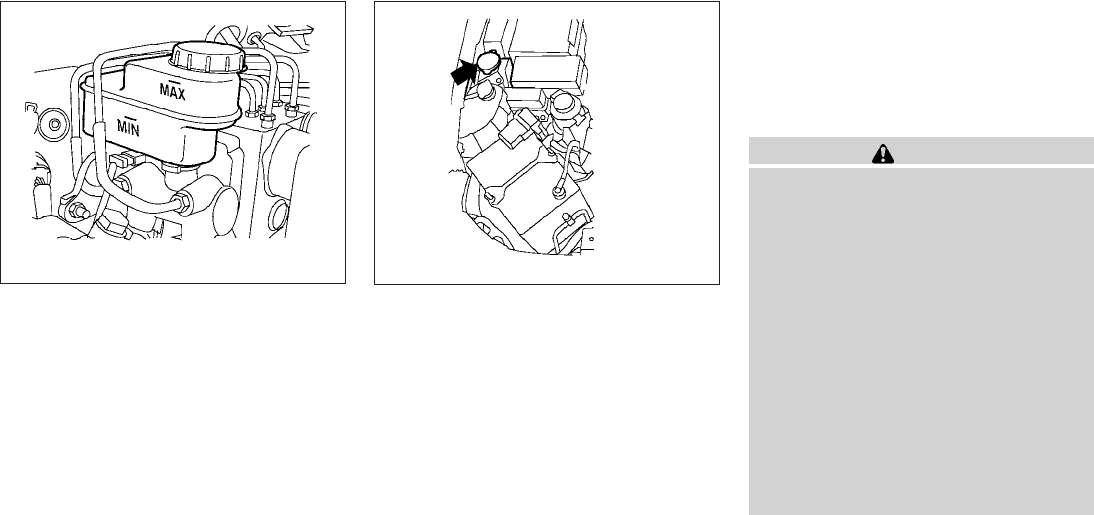 MAX
MIN