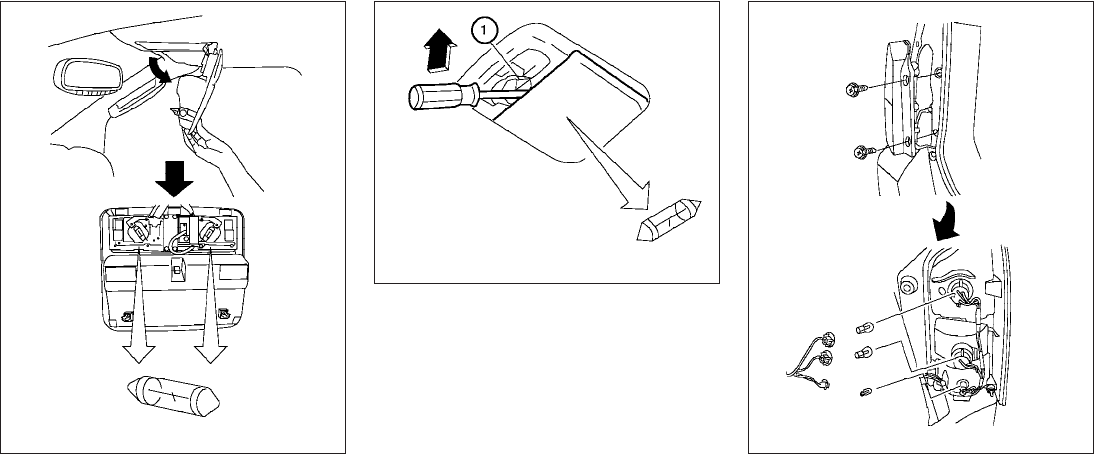 1