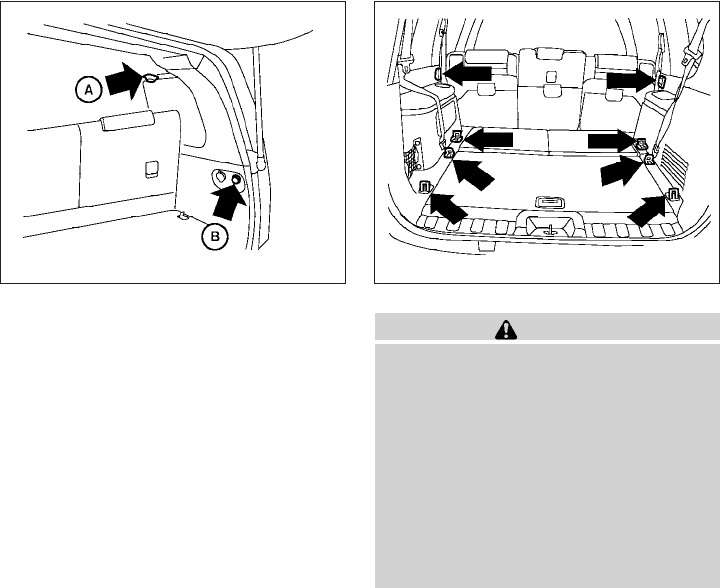 A

B