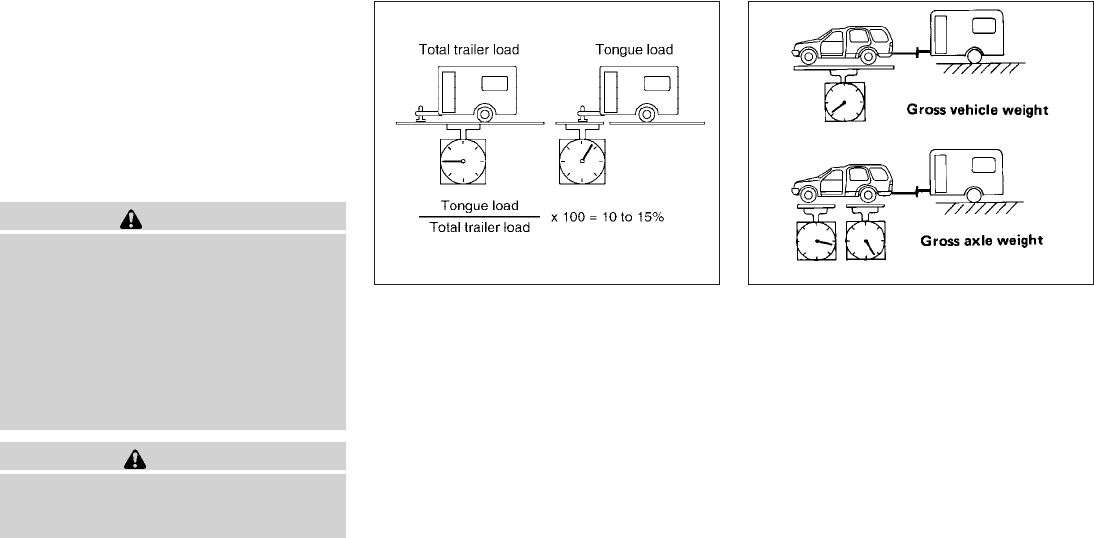 Total trailer load

Tongue load

$\frac{\text{Tongue load}}{\text{Total trailer load}} \times 100 = 10 \text{ to } 15\%$

Gross vehicle weight

Gross axle weight