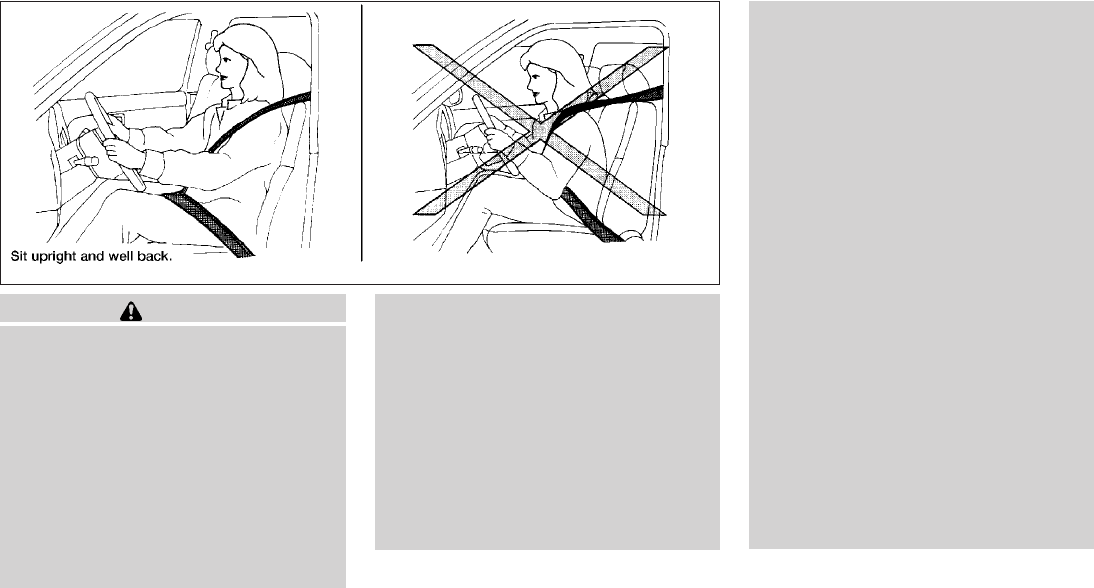 Sit upright and well back.