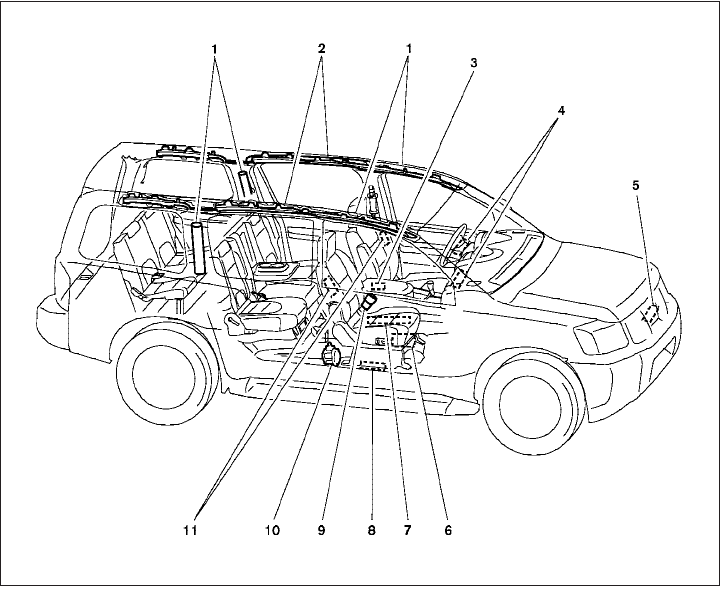 1
2
1
3
4
5
11
10
9
8
7
6