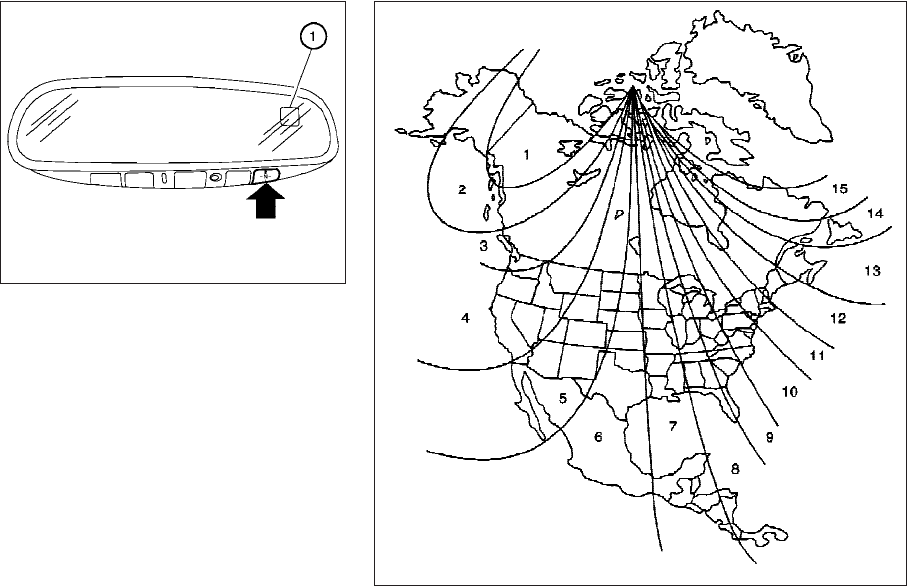 1

1
2
3
4
5
6
7
8
9
10
11
12
13
14
15