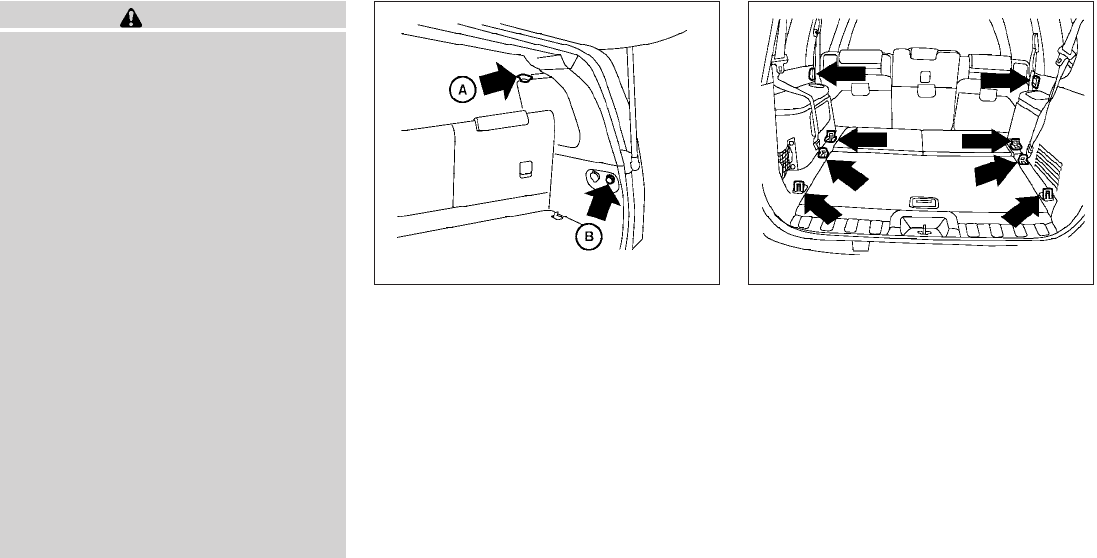 A

B