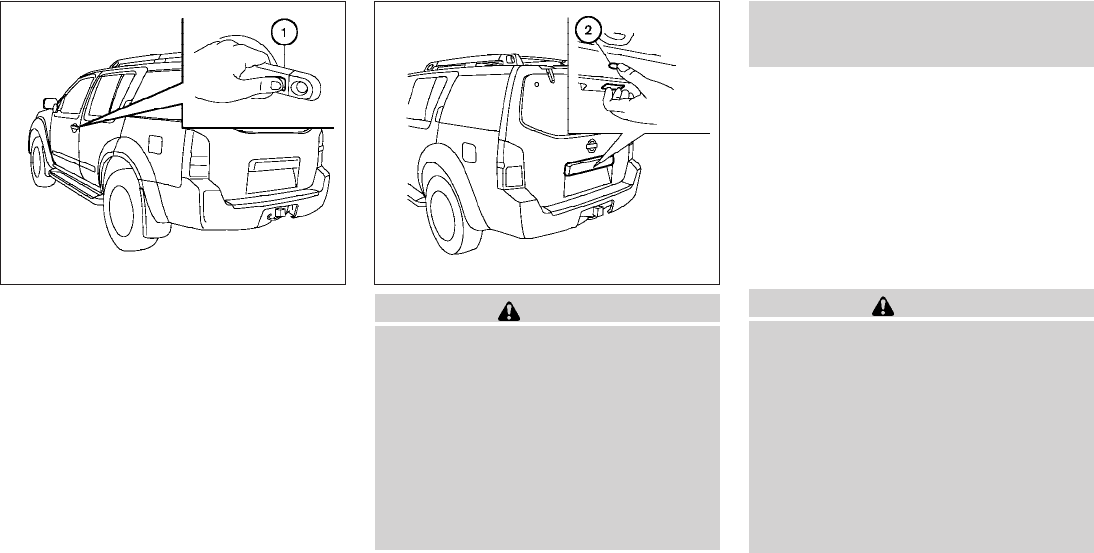 1

2