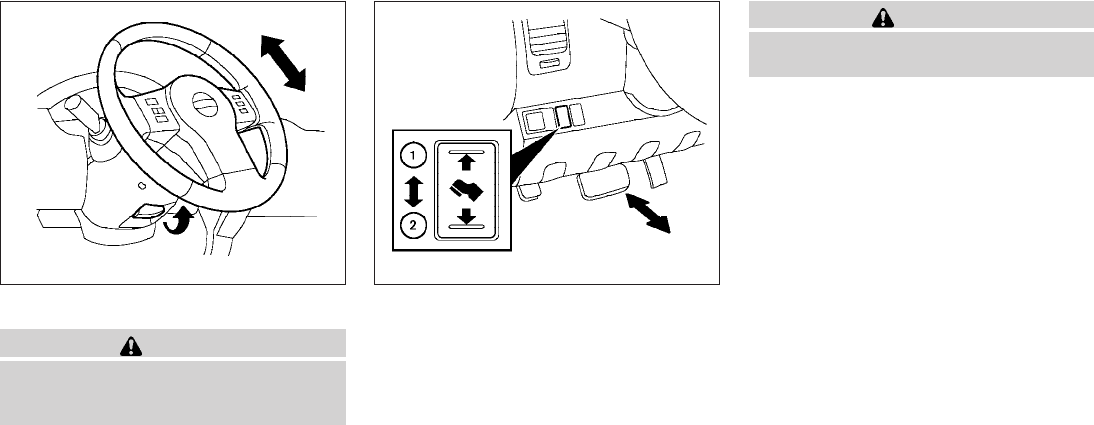 1

2