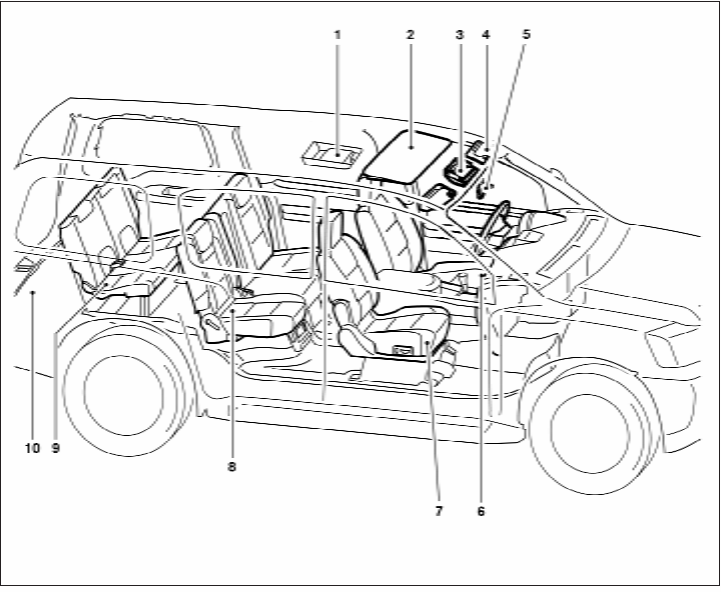 1
2
3
4
5
10
9
8
7
6