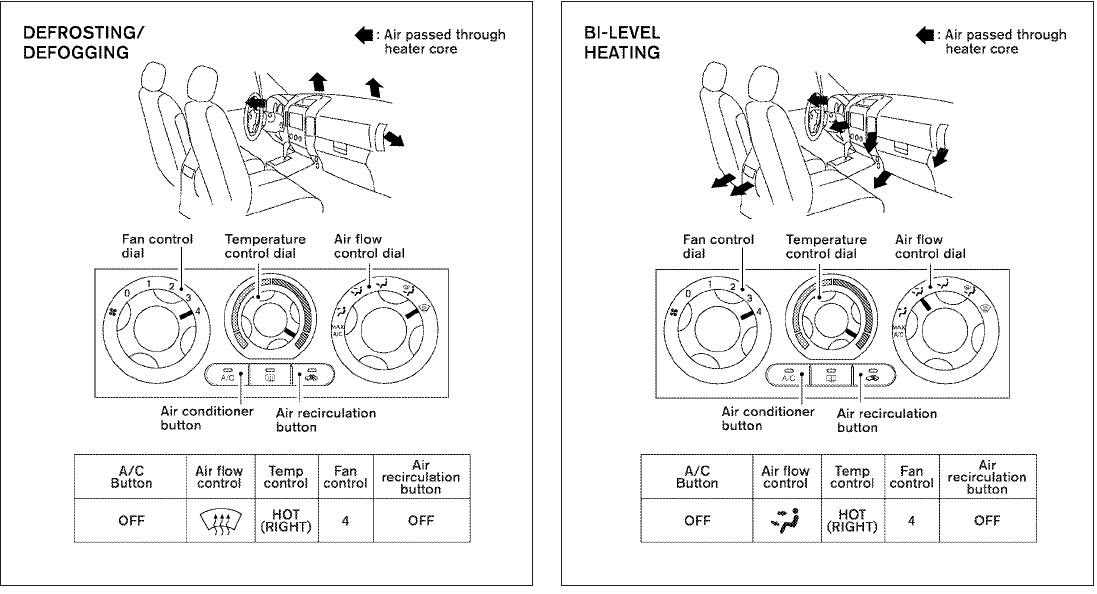 DEFROSTING/
DEFOGGING

: Air passed through heater core

Fan control dial

Temperature control dial

Air flow control dial

0 1 2 3 4

MAX A/C

A/C

Air conditioner button

Air recirculation button

| A/C Button | Air flow control | Temp control | Fan control | Air recirculation button |
|---|---|---|---|---|
| OFF | | HOT (RIGHT) | 4 | OFF |

BI-LEVEL
HEATING

: Air passed through heater core

Fan control dial

Temperature control dial

Air flow control dial

0 1 2 3 4

MAX A/C

A/C

Air conditioner button

Air recirculation button

| A/C Button | Air flow control | Temp control | Fan control | Air recirculation button |
|---|---|---|---|---|
| OFF | | HOT (RIGHT) | 4 | OFF |