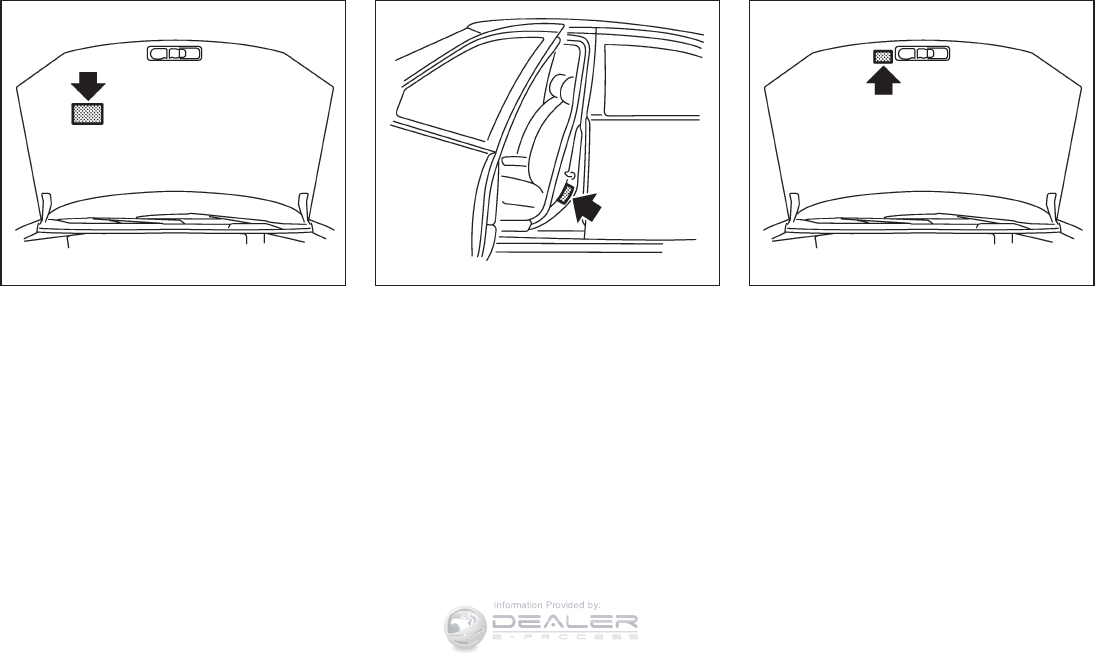 Information Provided by:
DEALER
E-PROCESS