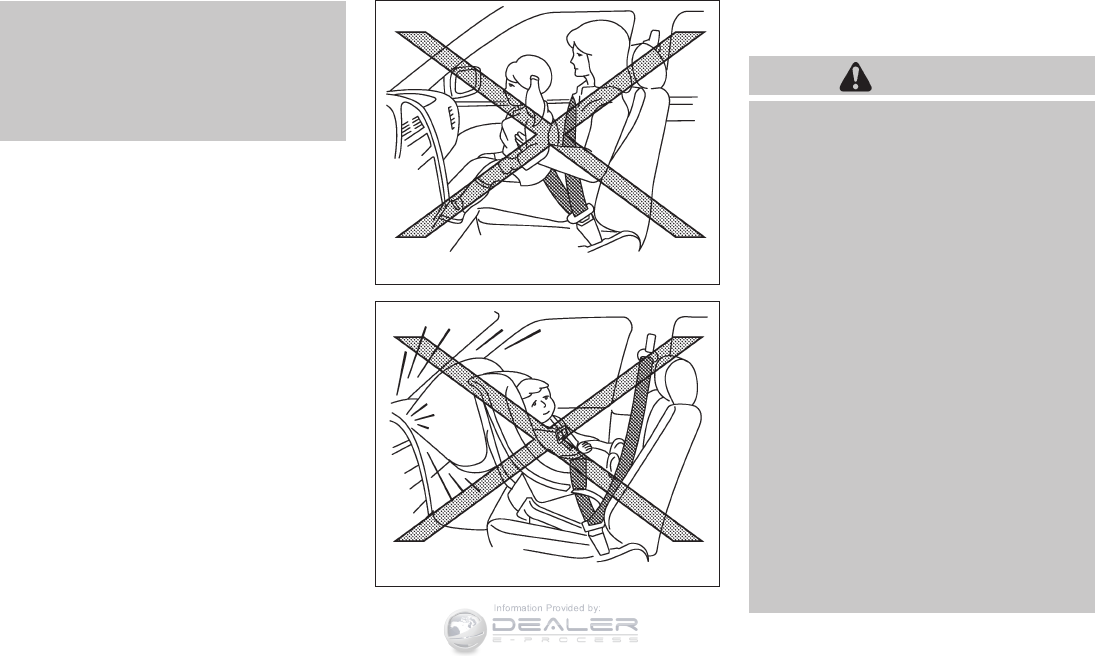 Information Provided by:
DEALER
E-PROCESS