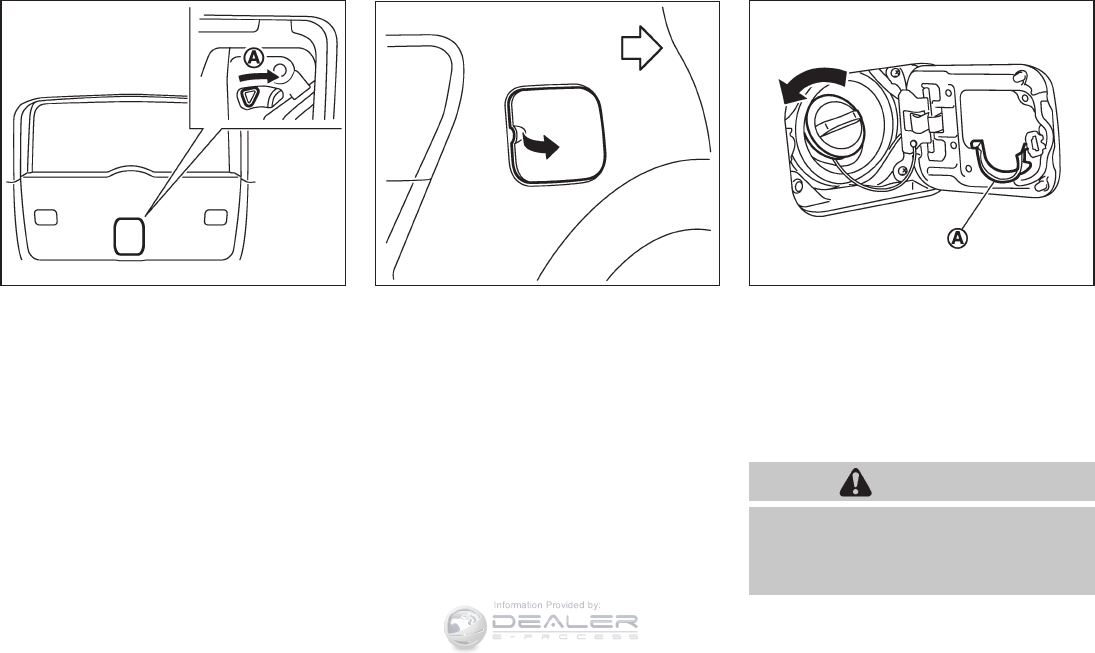 A

A

Information Provided by:
DEALER
E-PROCESS